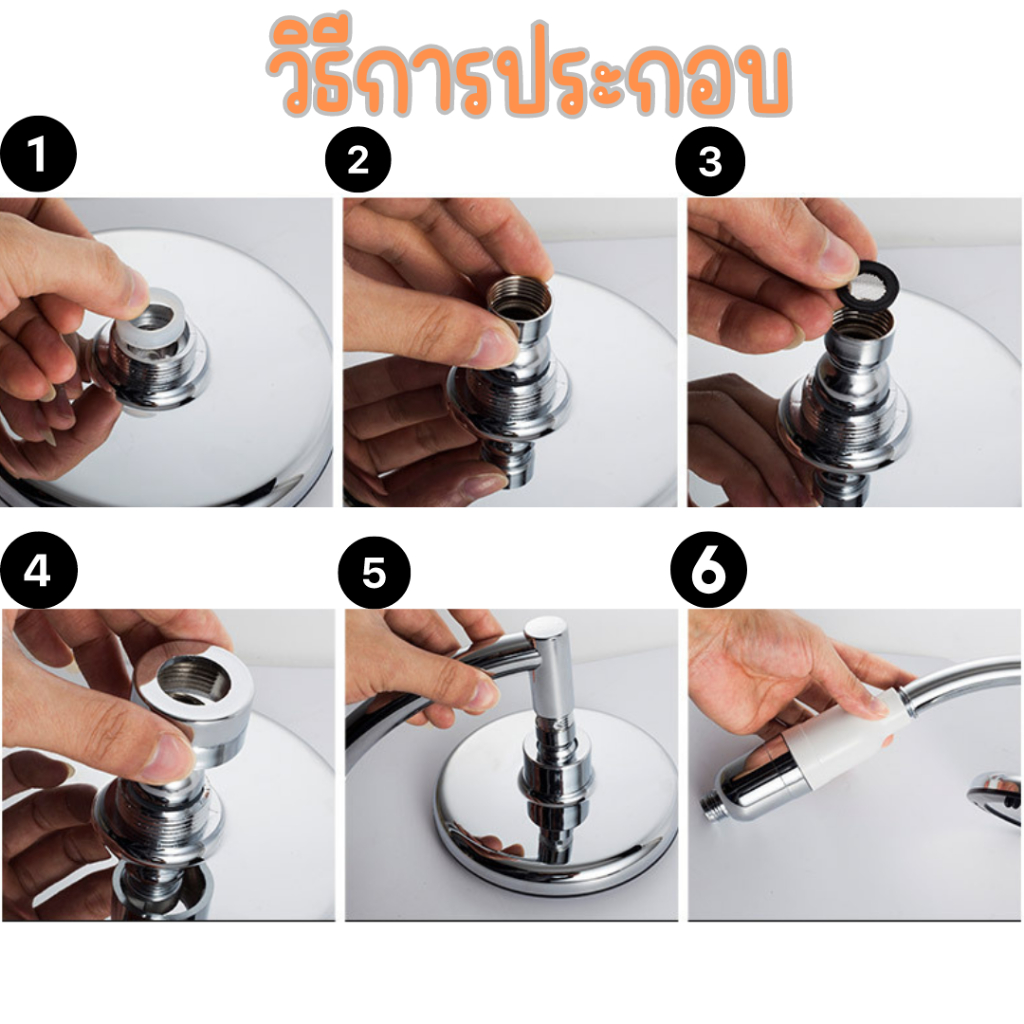 วิธีการประกอบ

1

2

3

4

5

6