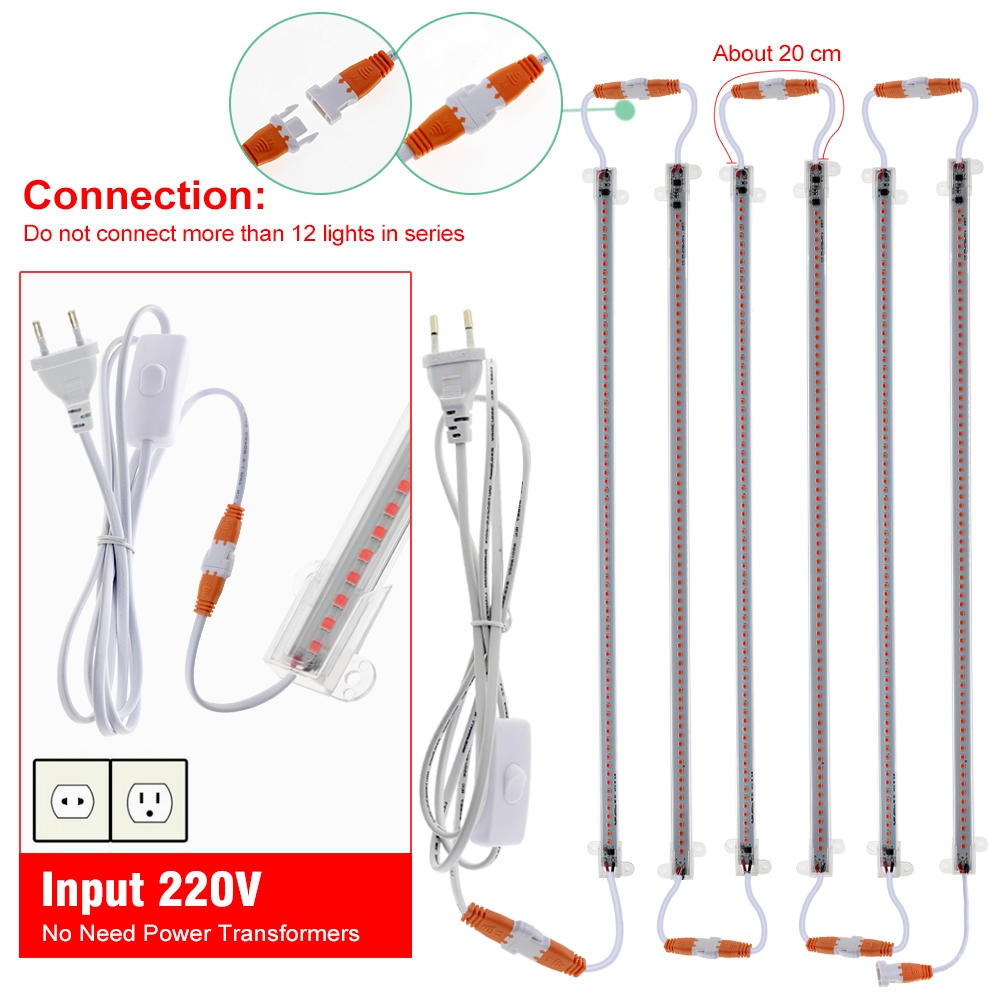 About 20 cm

Connection:
Do not connect more than 12 lights in series

Input 220V
No Need Power Transformers