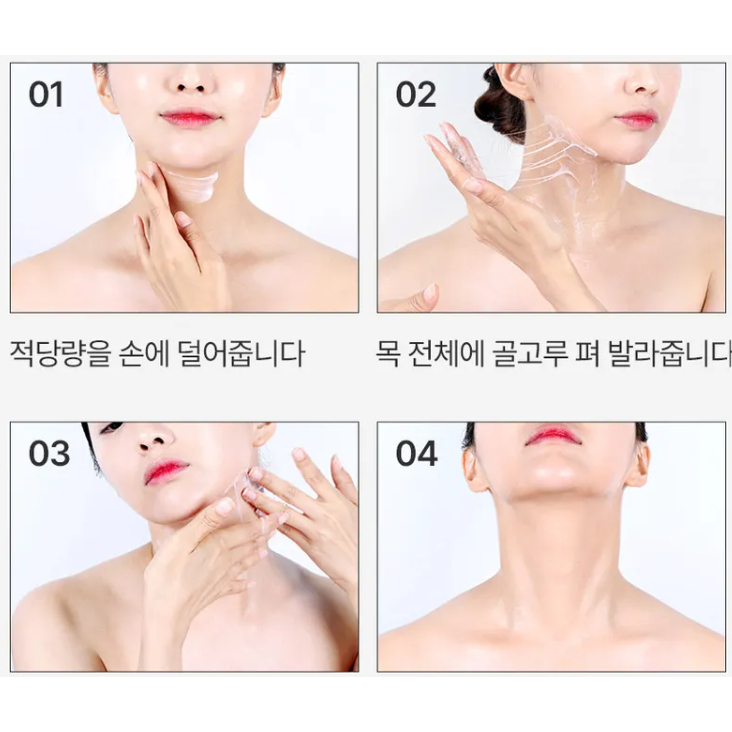 01

적당량을 손에 덜어줍니다

02

목 전체에 골고루 펴 발라줍니다

03

04