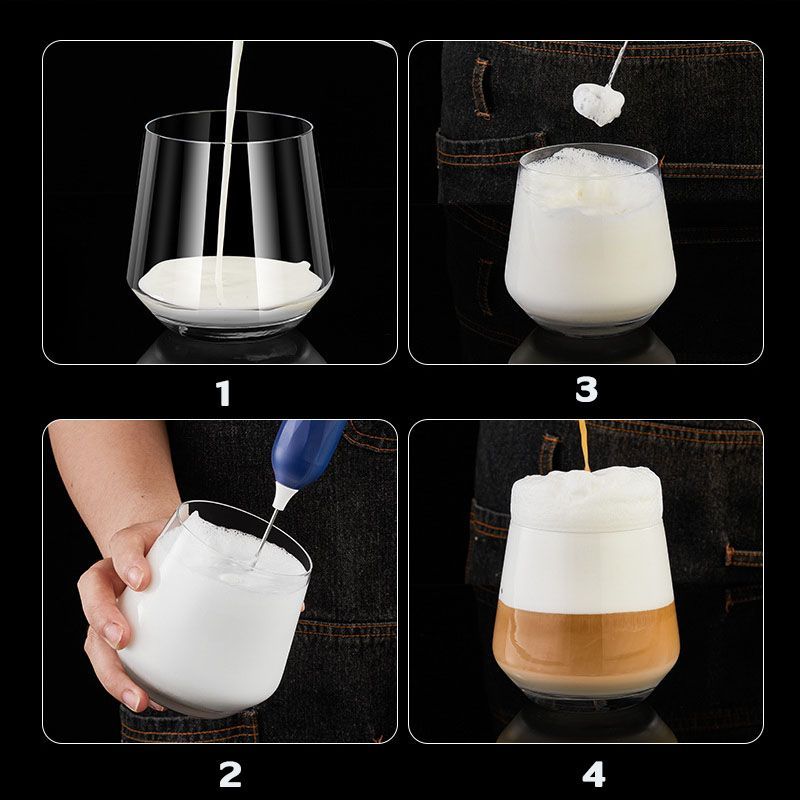 1

3

2

4