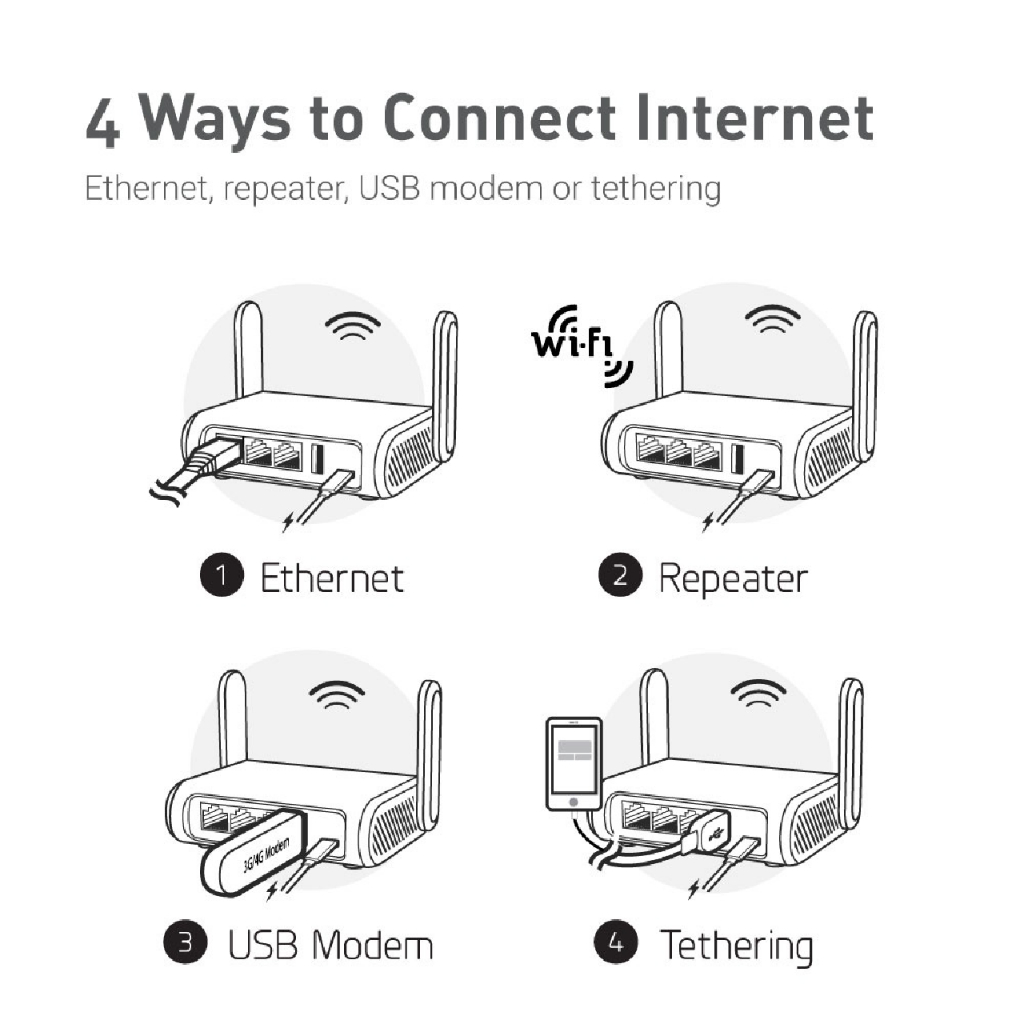 4 Ways to Connect Internet

Ethernet, repeater, USB modem or tethering

Wi-Fi

1 Ethernet

2 Repeater

3G/4G Modem

3 USB Modem

4 Tethering