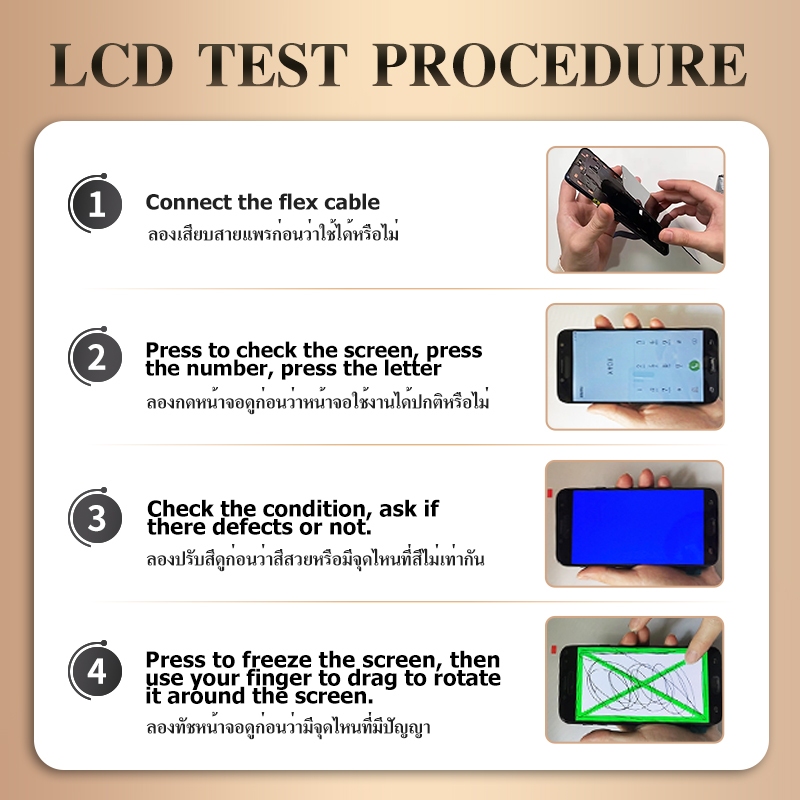 LCD TEST PROCEDURE

1
Connect the flex cable
ลองเสียบสายแพรก่อนว่าใช้ได้หรือไม่

2
Press to check the screen, press the number, press the letter
ลองกดหน้าจอดูก่อนว่าหน้าจอใช้งานได้ปกติหรือไม่

3
Check the condition, ask if there defects or not.
ลองปรับสีดูก่อนว่าสีสวยหรือมีจุดไหนที่สีไม่เท่ากัน

4
Press to freeze the screen, then use your finger to drag to rotate it around the screen.
ลองทัชหน้าจอดูก่อนว่ามีจุดไหนที่มีปัญญา