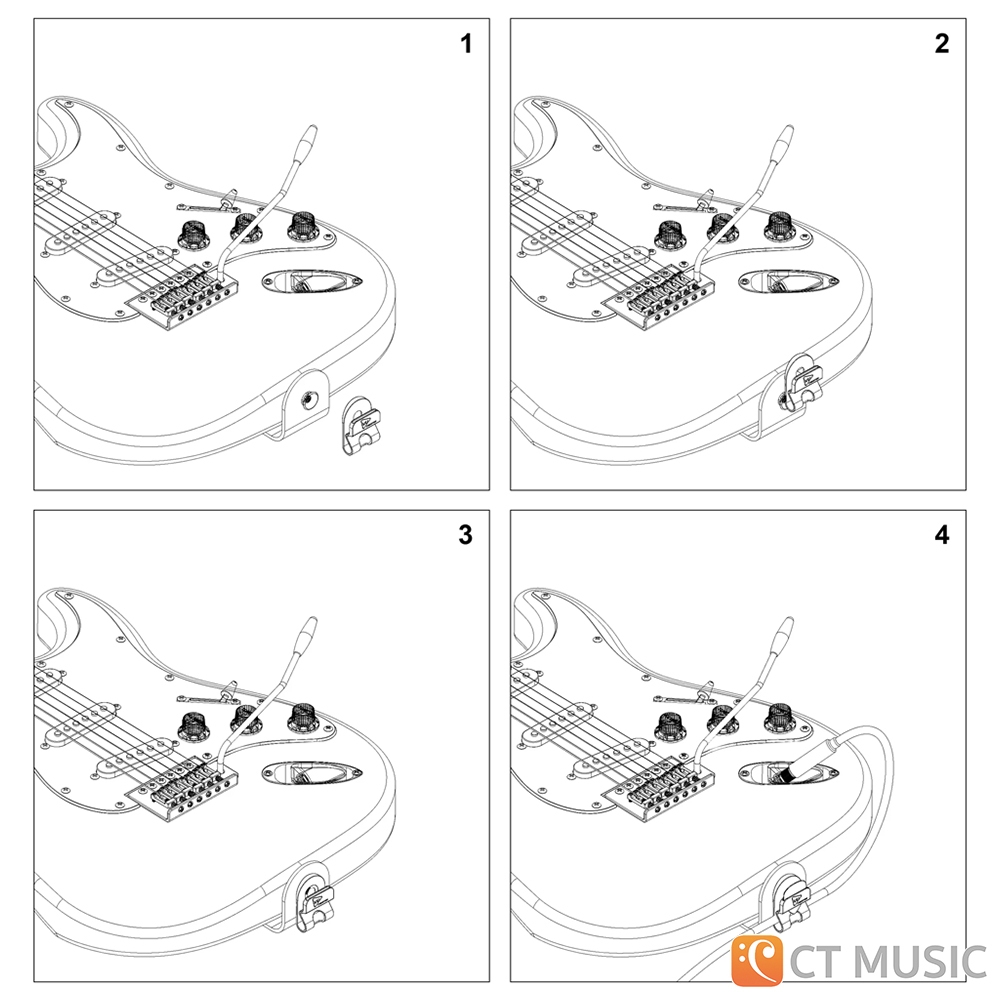 1

2

3

4

CT MUSIC