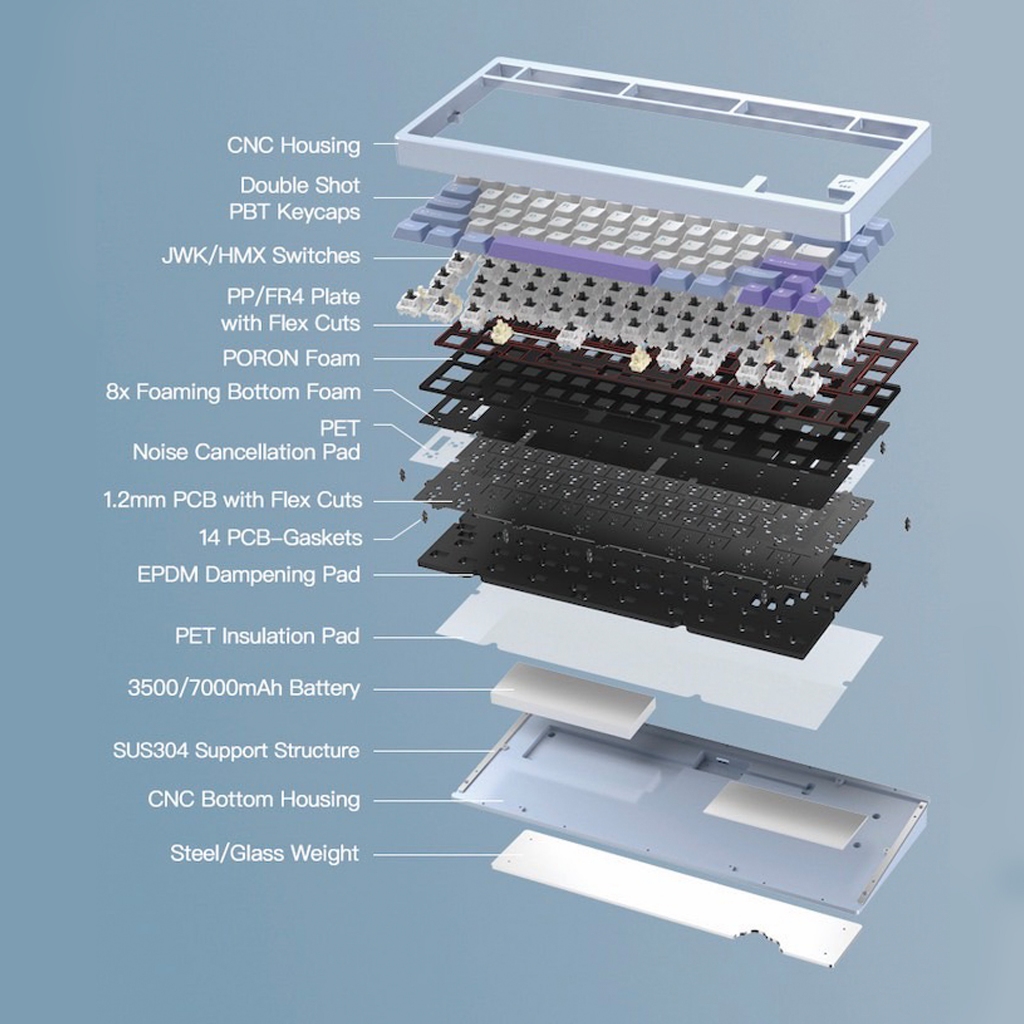 CNC Housing

Double Shot
PBT Keycaps

JWK/HMX Switches

PP/FR4 Plate
with Flex Cuts

PORON Foam

8x Foaming Bottom Foam

PET
Noise Cancellation Pad

1.2mm PCB with Flex Cuts

14 PCB–Gaskets

EPDM Dampening Pad

PET Insulation Pad

3500/7000mAh Battery

SUS304 Support Structure

CNC Bottom Housing

Steel/Glass Weight