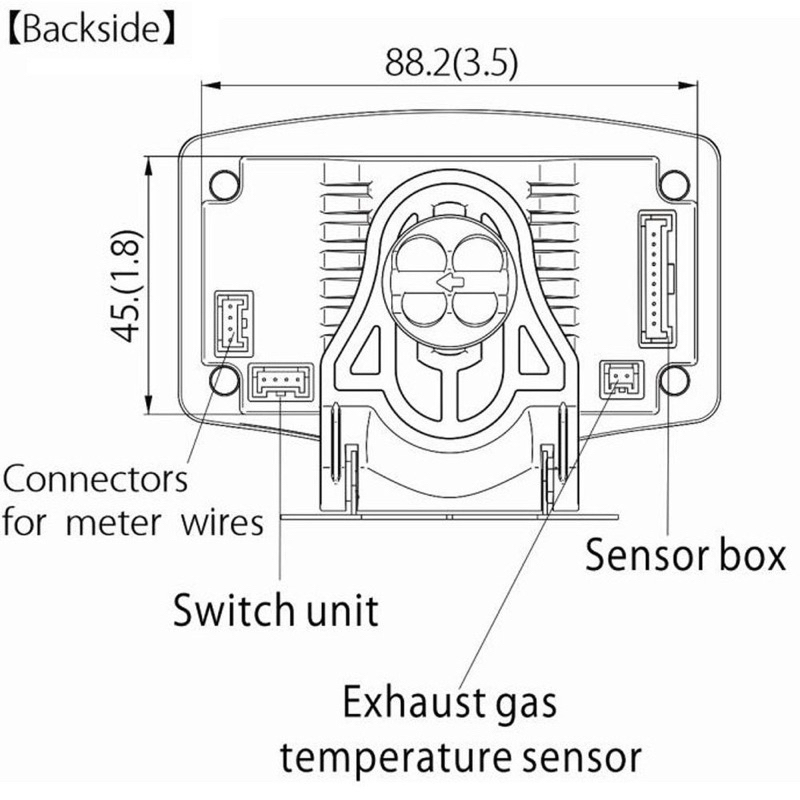 【Backside】

88.2(3.5)

45.(1.8)

Connectors for meter wires

Switch unit

Sensor box

Exhaust gas temperature sensor