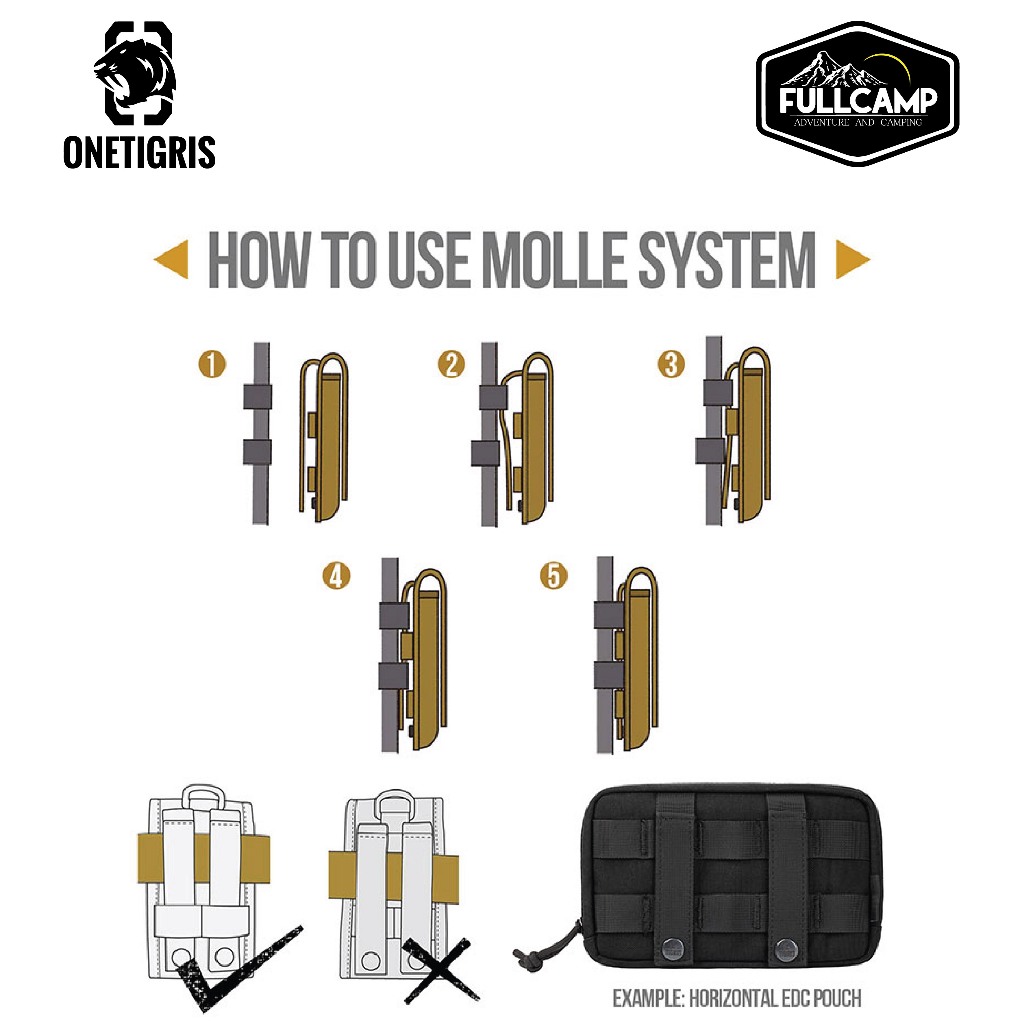 ONETIGRIS

FULLCAMP
ADVENTURE AND CAMPING

HOW TO USE MOLLE SYSTEM

1

2

3

4

5

EXAMPLE: HORIZONTAL EDC POUCH