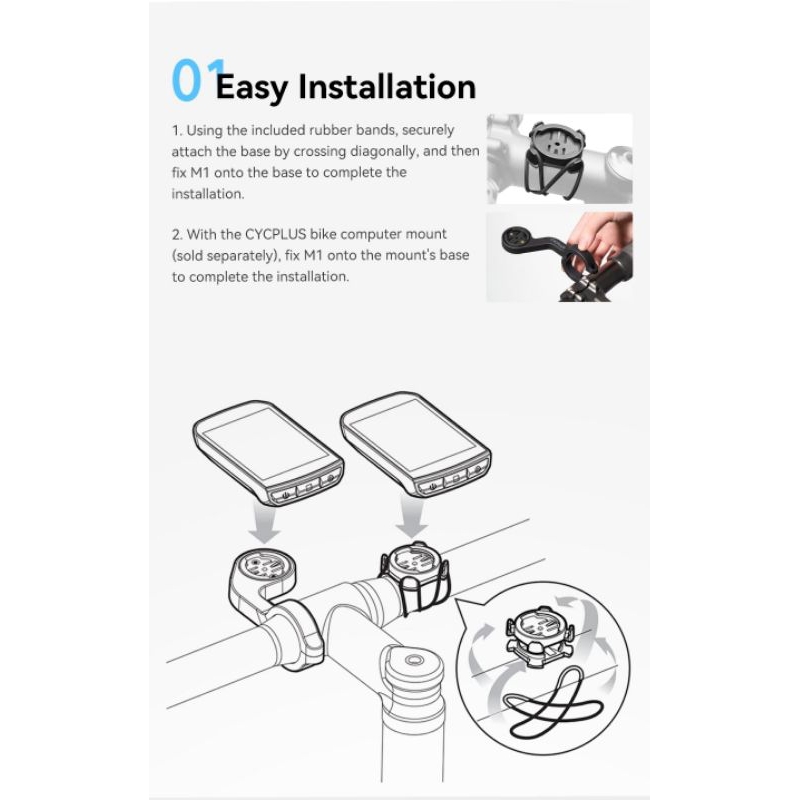 01 Easy Installation

1. Using the included rubber bands, securely attach the base by crossing diagonally, and then fix M1 onto the base to complete the installation.

2. With the CYCPLUS bike computer mount (sold separately), fix M1 onto the mount's base to complete the installation.