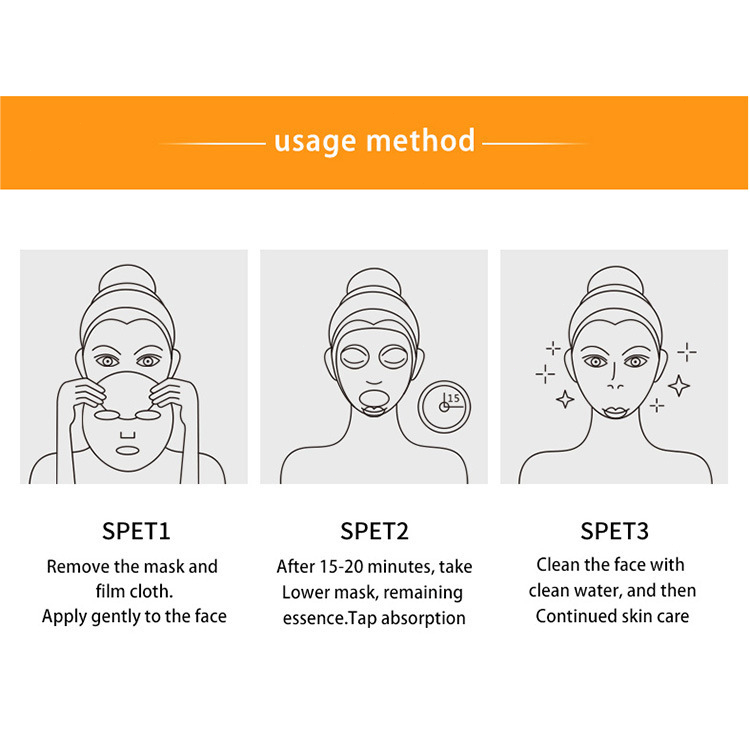 usage method

15

SPET1
Remove the mask and film cloth.
Apply gently to the face

SPET2
After 15-20 minutes, take Lower mask, remaining essence.Tap absorption

SPET3
Clean the face with clean water, and then Continued skin care