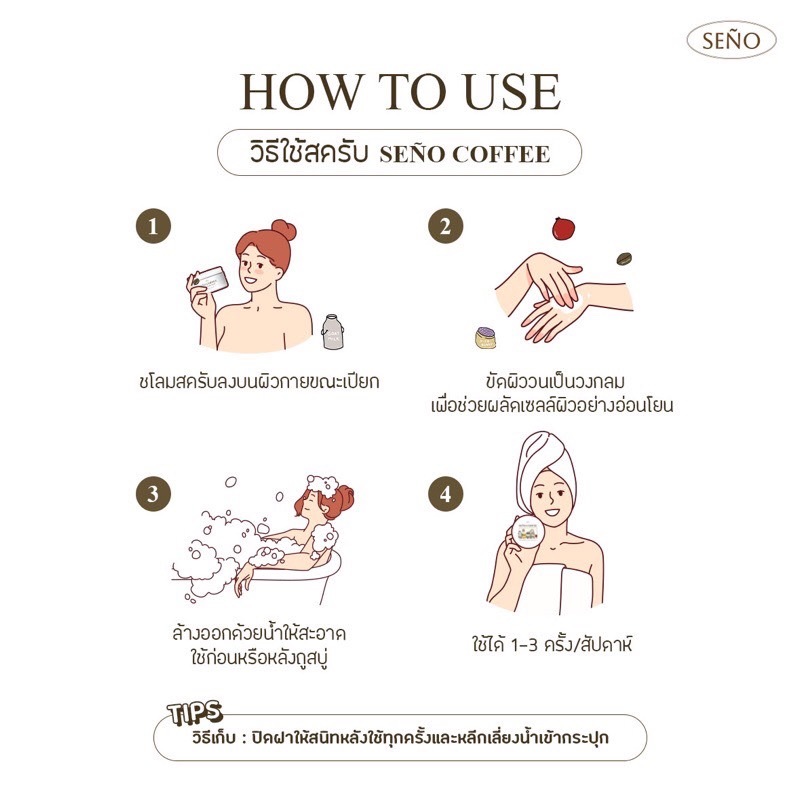 SEÑO

HOW TO USE

วิธีใช้สครับ SEÑO COFFEE

1

ชโลมสครับลงบนผิวกายขณะเปียก

2

ขัดผิววนเป็นวงกลม
เพื่อช่วยผลัดเซลล์ผิวอย่างอ่อนโยน

3

ล้างออกด้วยน้ำให้สะอาด
ใช้ก่อนหรือหลังถูสบู่

4

ใช้ได้ 1-3 ครั้ง/สัปดาห์

TIPS
วิธีเก็บ : ปิดฝาให้สนิทหลังใช้ทุกครั้งและหลีกเลี่ยงน้ำเข้ากระปุก