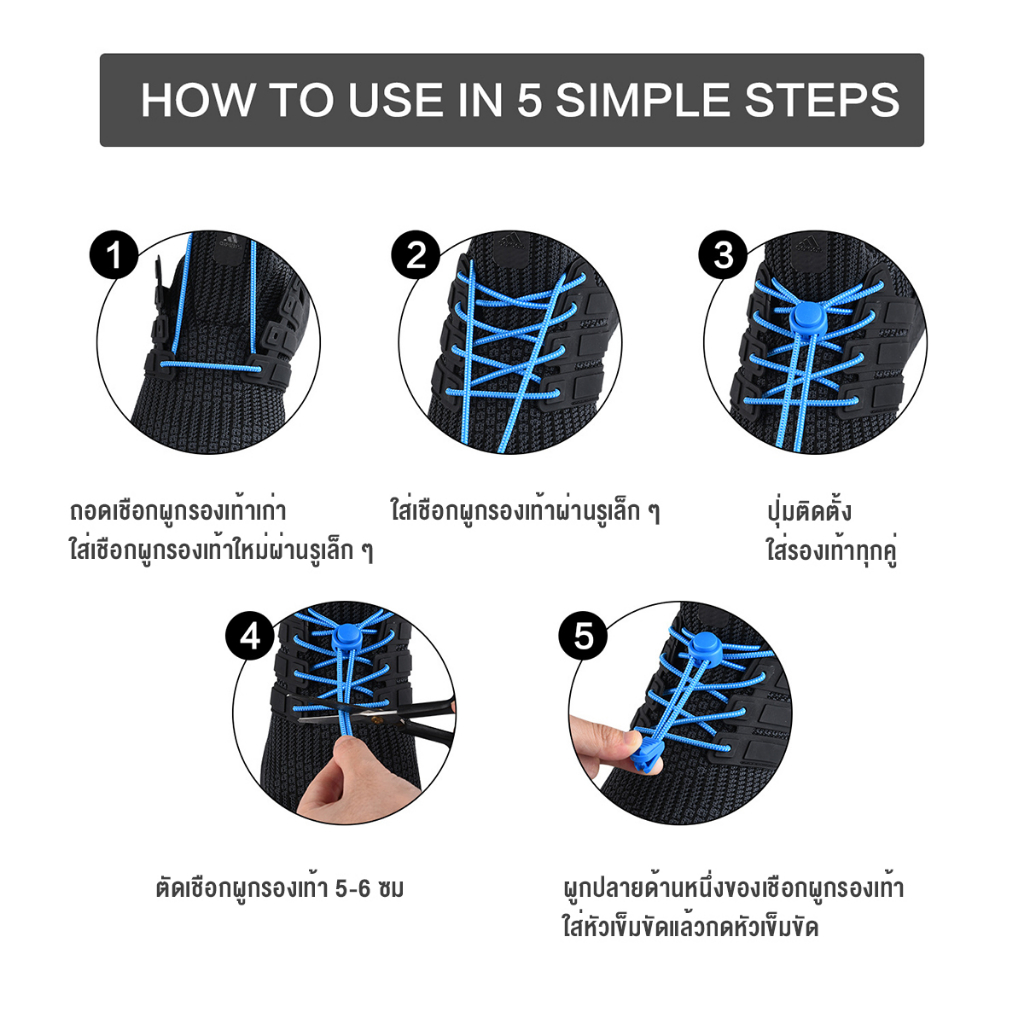 HOW TO USE IN 5 SIMPLE STEPS

1

ถอดเชือกผูกรองเท้าเก่า
ใส่เชือกผูกรองเท้าใหม่ผ่านรูเล็ก ๆ

2

ใส่เชือกผูกรองเท้าผ่านรูเล็ก ๆ

3

ปุ่มติดตั้ง
ใส่รองเท้าทุกคู่

4

ตัดเชือกผูกรองเท้า 5-6 ซม

5

ผูกปลายด้านหนึ่งของเชือกผูกรองเท้า
ใส่หัวเข็มขัดแล้วกดหัวเข็มขัด