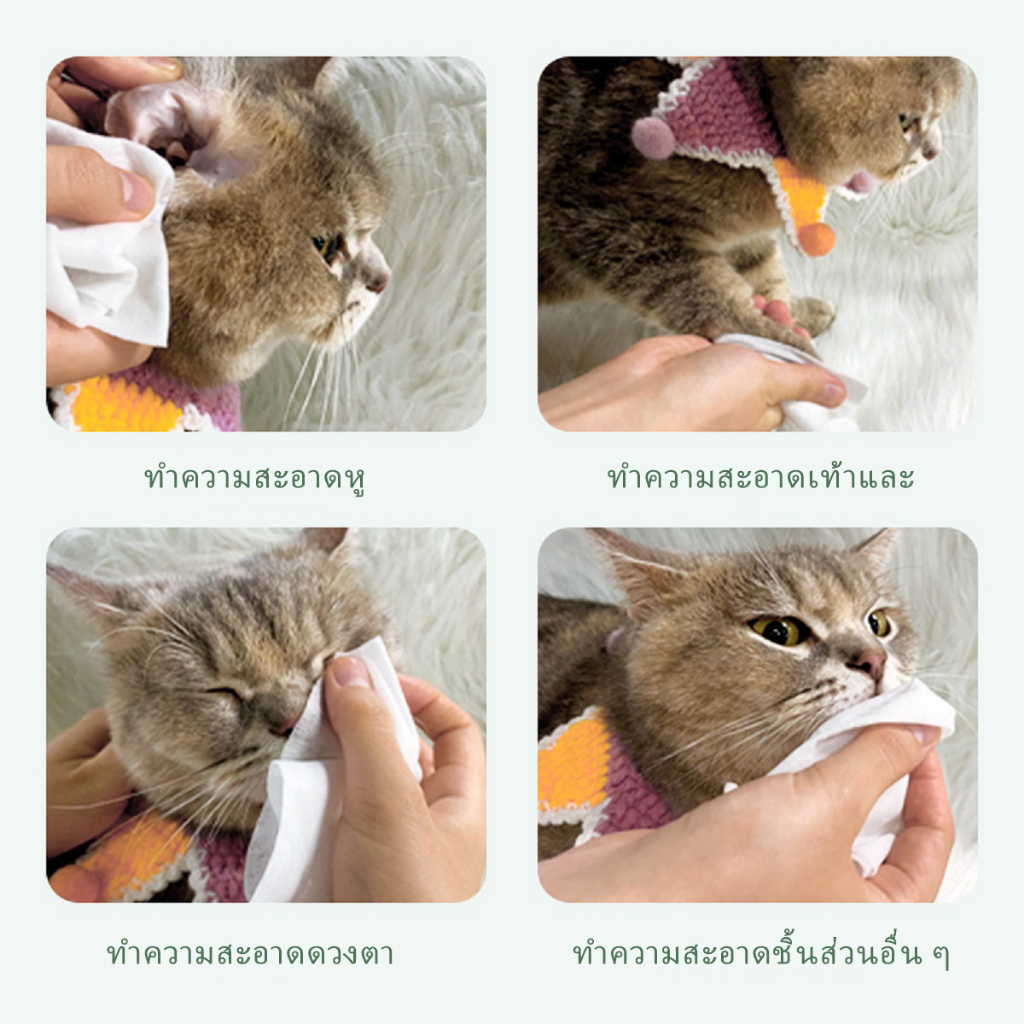 ทำความสะอาดหู

ทำความสะอาดเท้าและ

ทำความสะอาดดวงตา

ทำความสะอาดชิ้นส่วนอื่น ๆ