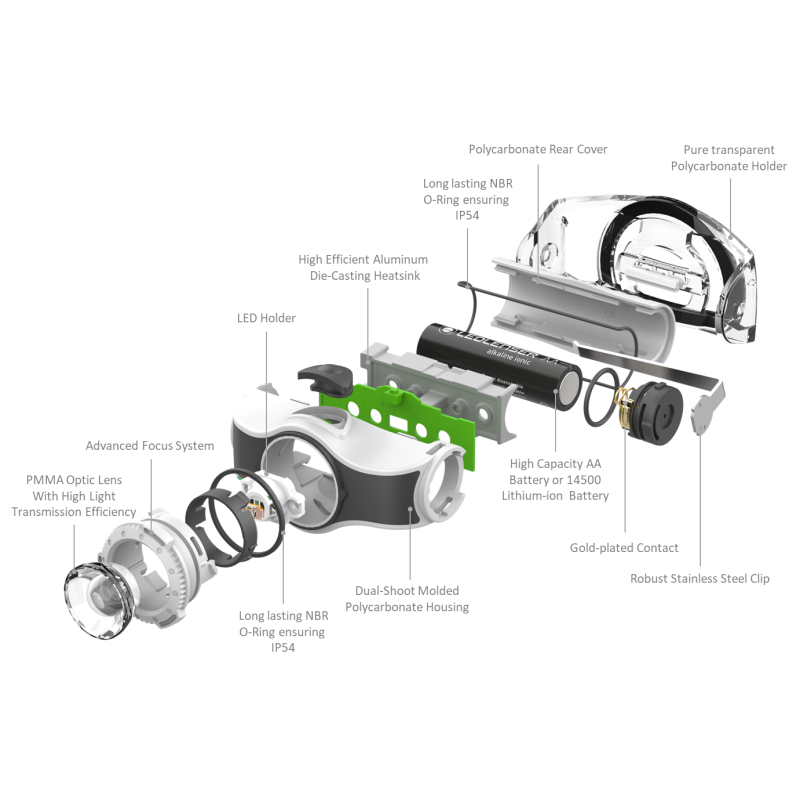 Polycarbonate Rear Cover

Pure transparent
Polycarbonate Holder

Long lasting NBR
O-Ring ensuring
IP54

High Efficient Aluminum
Die-Casting Heatsink

LED Holder

LEDLENSER AA
alkaline ionic

Advanced Focus System

PMMA Optic Lens
With High Light
Transmission Efficiency

High Capacity AA
Battery or 14500
Lithium-ion Battery

Gold-plated Contact

Robust Stainless Steel Clip

Dual-Shoot Molded
Polycarbonate Housing

Long lasting NBR
O-Ring ensuring
IP54