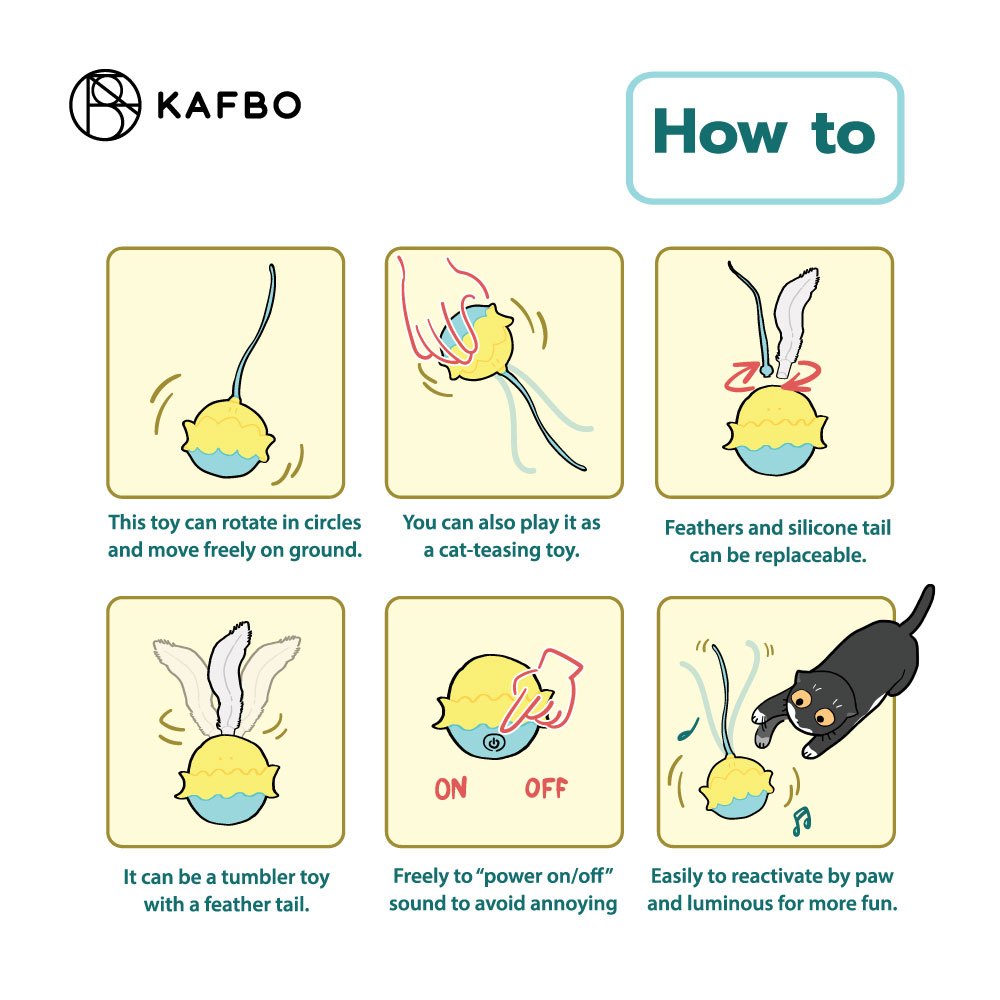 KAFBO

How to

This toy can rotate in circles and move freely on ground.

You can also play it as a cat-teasing toy.

Feathers and silicone tail can be replaceable.

It can be a tumbler toy with a feather tail.

ON OFF

Freely to "power on/off" sound to avoid annoying

Easily to reactivate by paw and luminous for more fun.