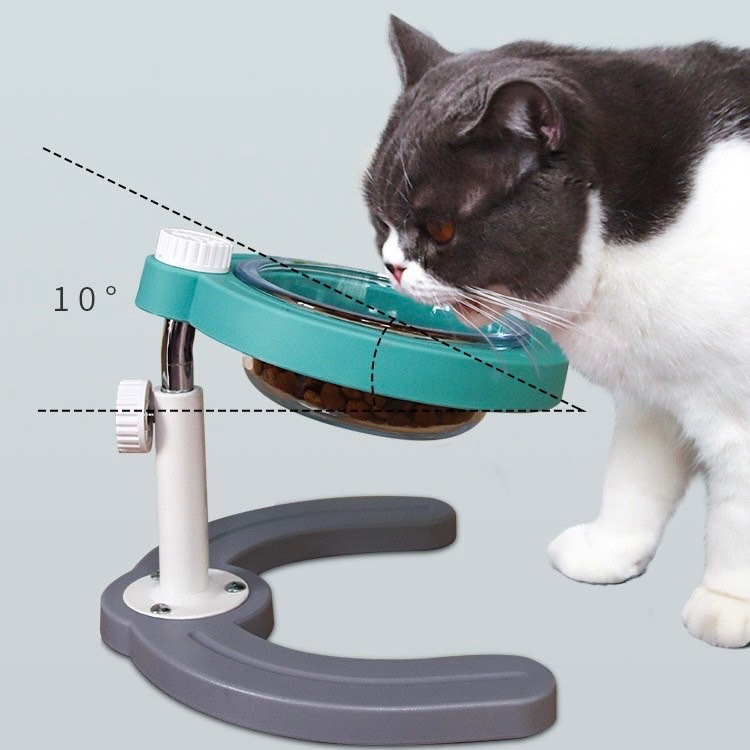 10°