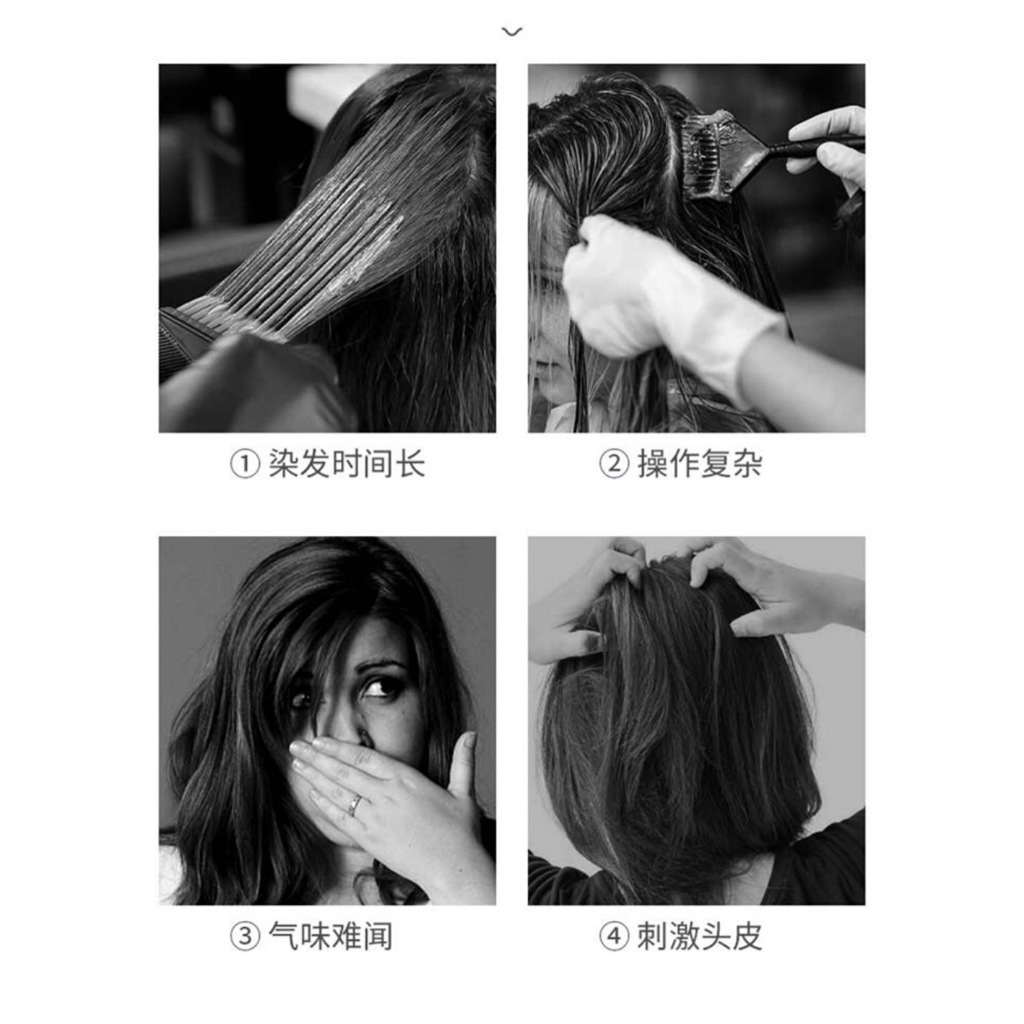 ① 染发时间长

② 操作复杂

③ 气味难闻

④ 刺激头皮