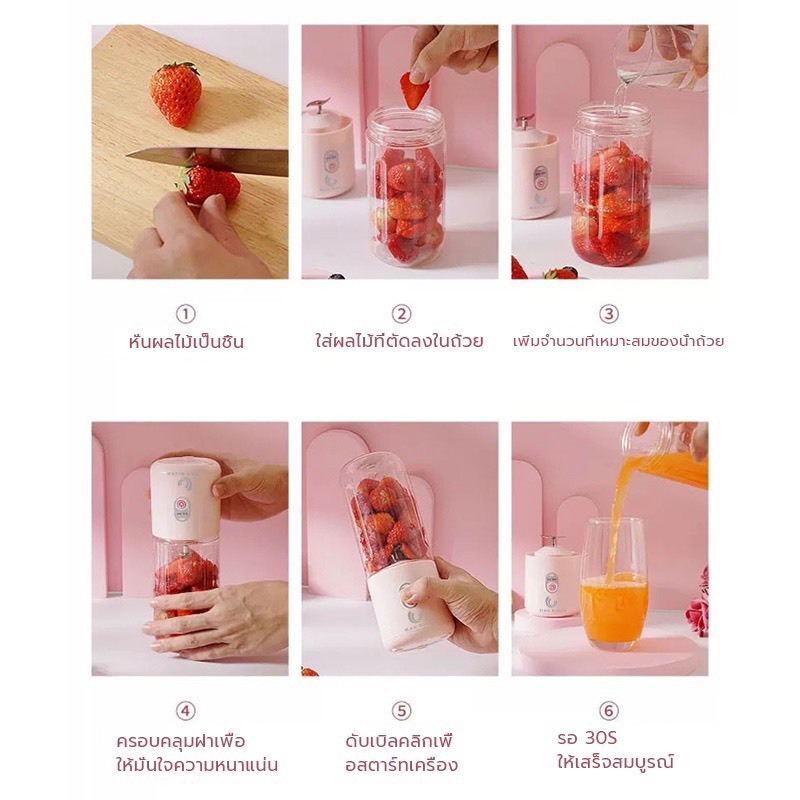 ①
หั่นผลไม้เป็นชิ้น

②
ใส่ผลไม้ที่ตัดลงในถ้วย

③
เพิ่มจำนวนที่เหมาะสมของน้ำถ้วย

④
ครอบคลุมฝาเพื่อ
ให้มั่นใจความหนาแน่น

⑤
ดับเบิลคลิกเพื่
อสตาร์ทเครื่อง

⑥
รอ 30S
ให้เสร็จสมบูรณ์