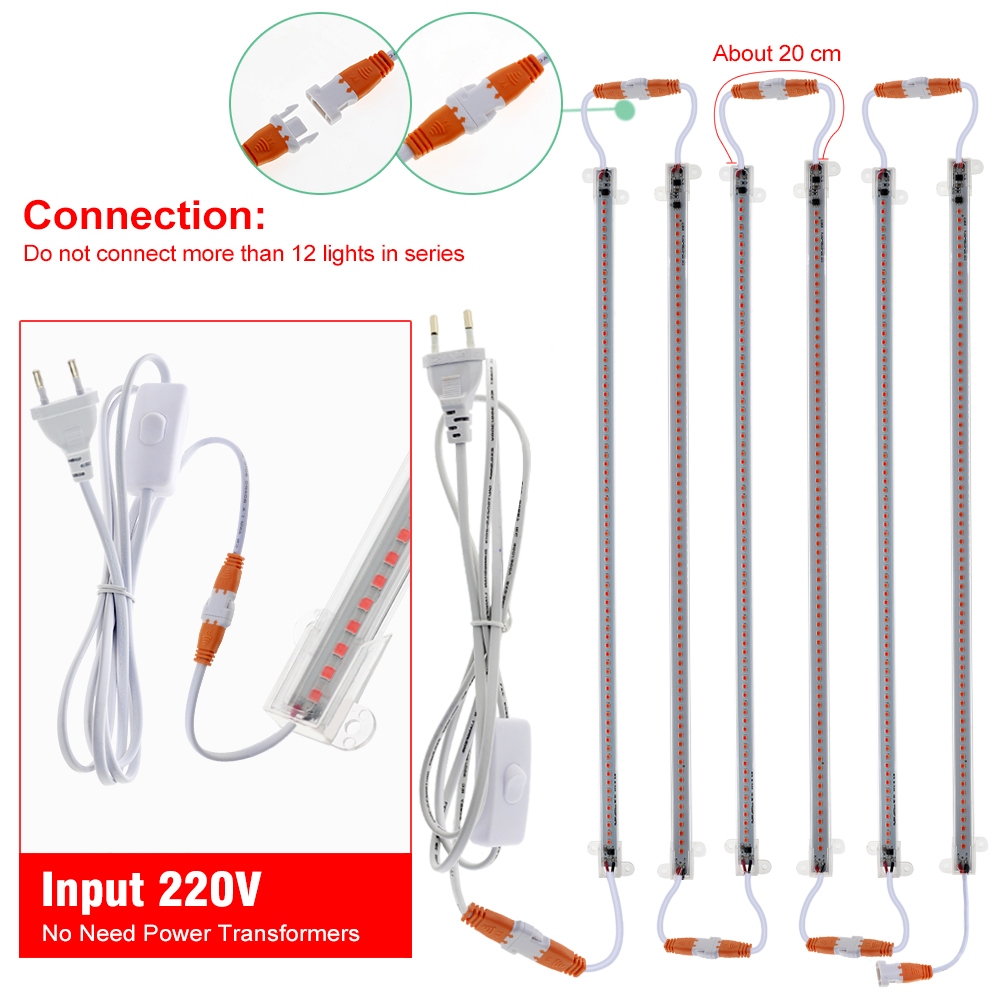 About 20 cm

Connection:
Do not connect more than 12 lights in series

Input 220V
No Need Power Transformers