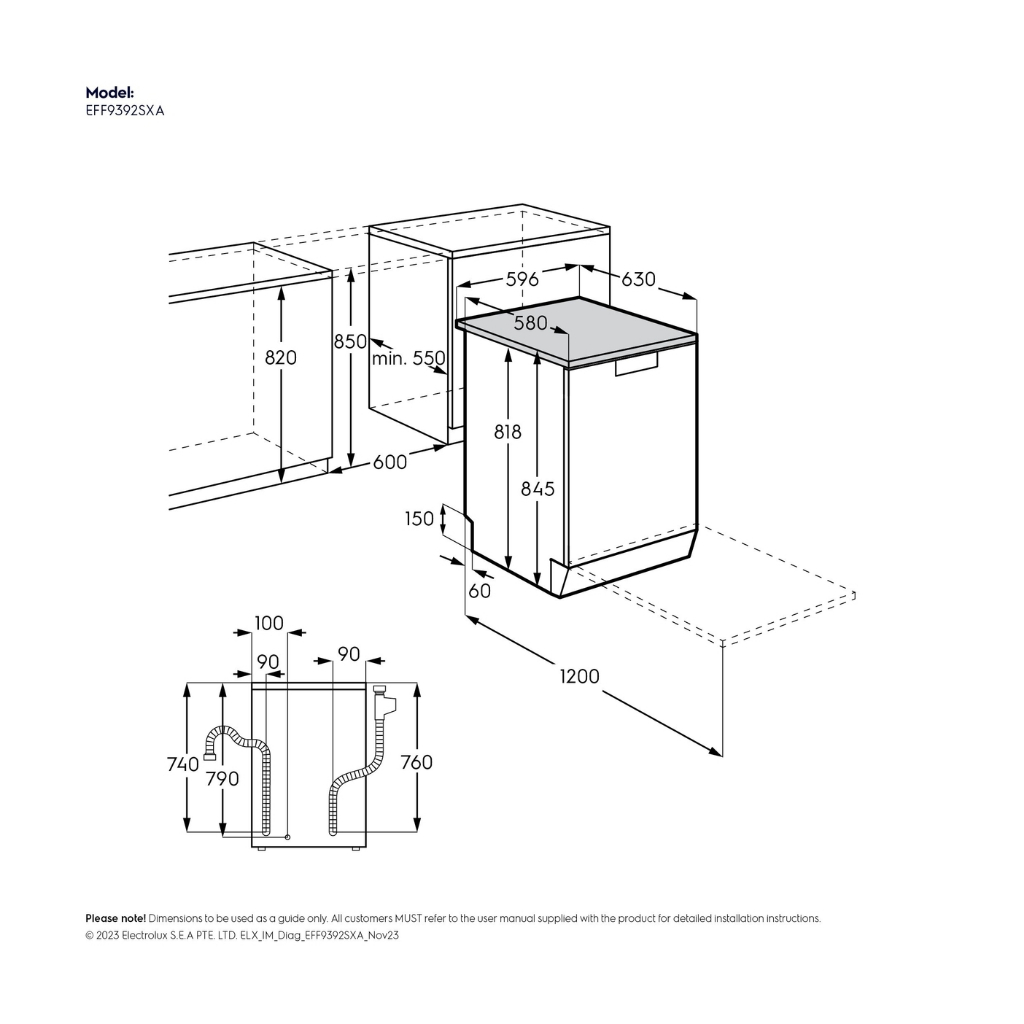 Model:
EFF9392SXA

596
630
580
820
850
min. 550
818
845
600
150
60
1200

100
90
90
740
790
760

Please note! Dimensions to be used as a guide only. All customers MUST refer to the user manual supplied with the product for detailed installation instructions.
© 2023 Electrolux S.E.A PTE. LTD. ELX_IM_Diag_EFF9392SXA_Nov23