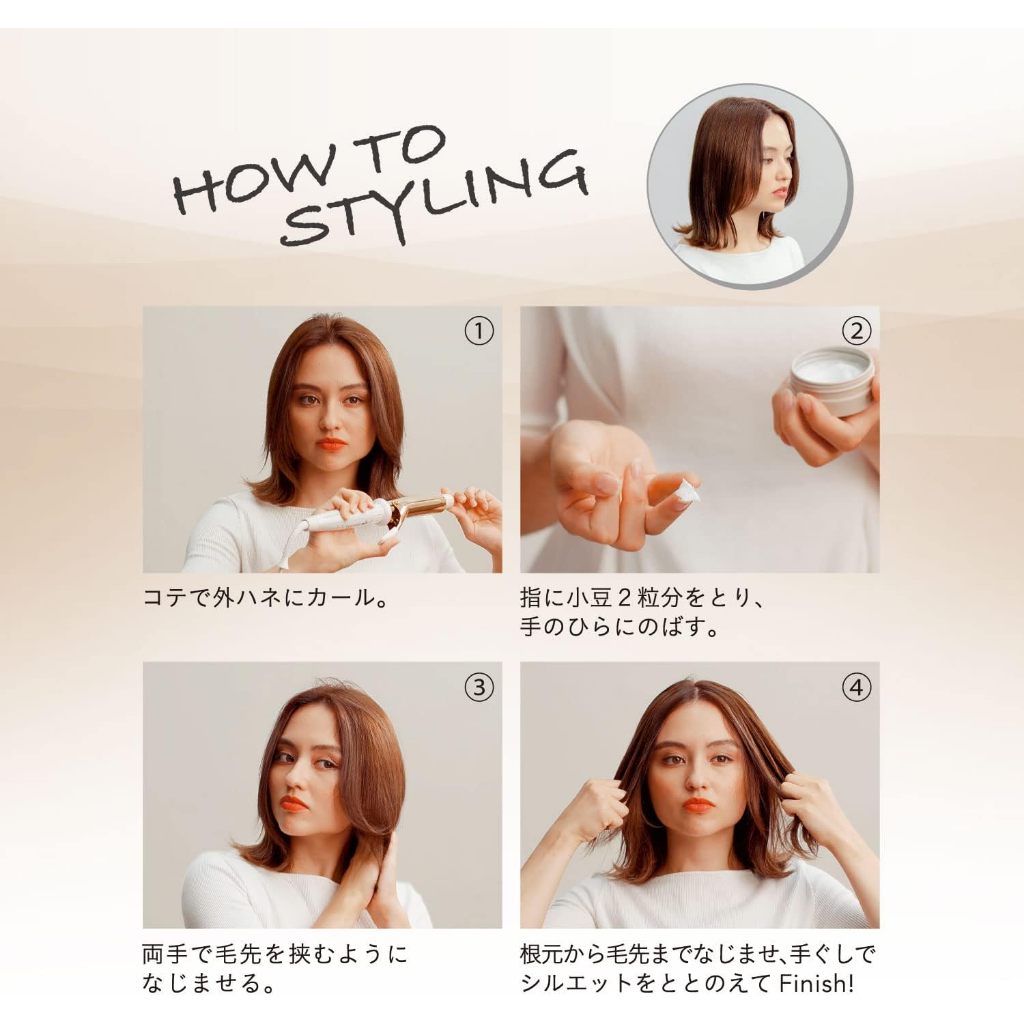 HOW TO STYLING

①
コテで外ハネにカール。

②
指に小豆２粒分をとり、手のひらにのばす。

③
両手で毛先を挟むようになじませる。

④
根元から毛先までなじませ、手ぐしでシルエットをととのえて Finish!