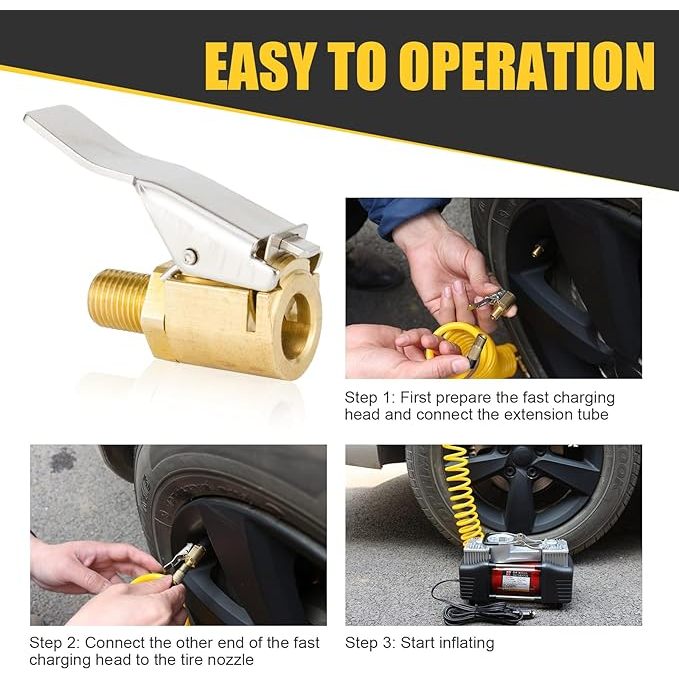 EASY TO OPERATION

Step 1: First prepare the fast charging head and connect the extension tube

Step 2: Connect the other end of the fast charging head to the tire nozzle

Step 3: Start inflating