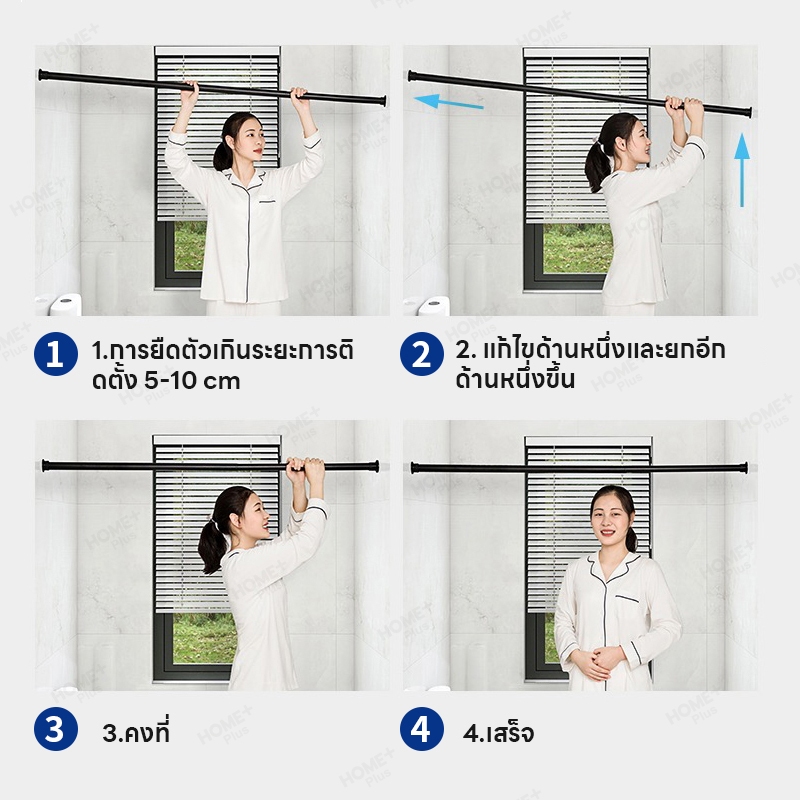 1 1.การยืดตัวเกินระยะการติดตั้ง 5-10 cm

2 2. แก้ไขด้านหนึ่งและยกอีกด้านหนึ่งขึ้น

3 3.คงที่

4 4.เสร็จ

HOME+ Plus