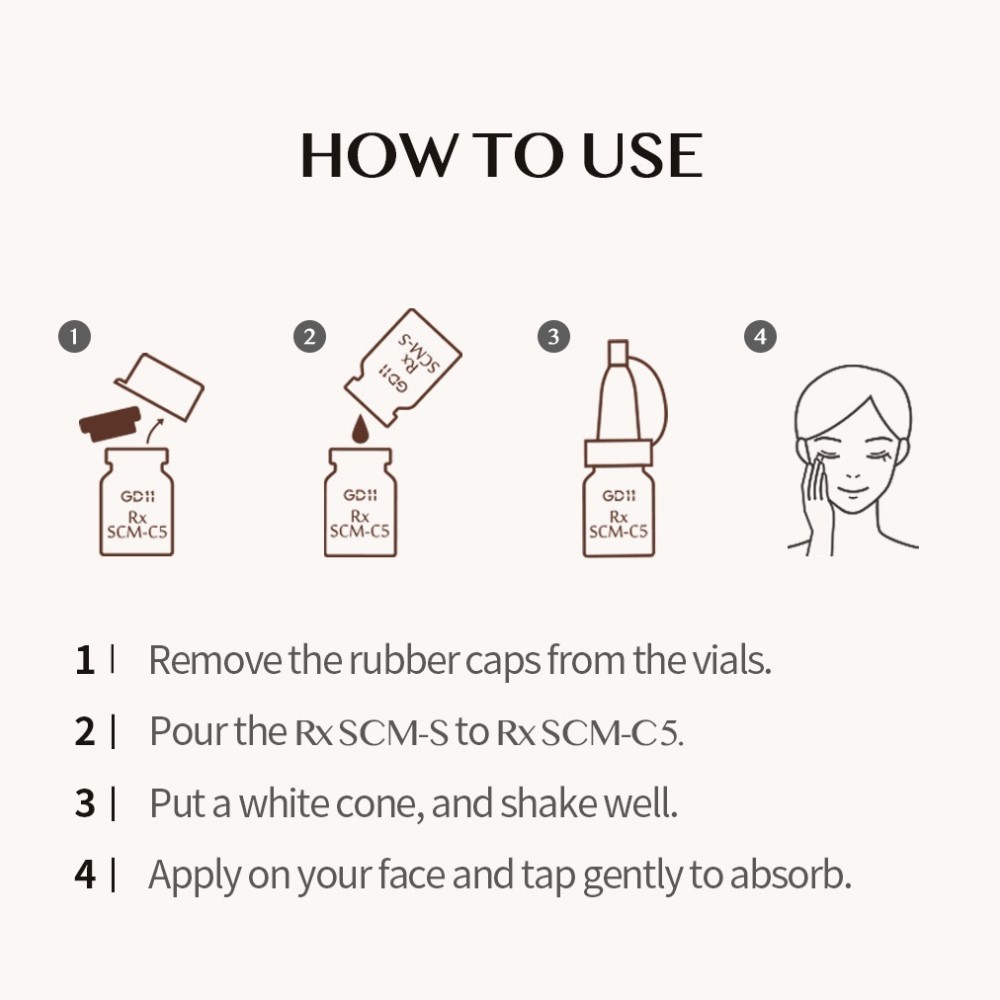 HOW TO USE

1

GD11
Rx
SCM-C5

2

GD11
Rx
SCM-S

GD11
Rx
SCM-C5

3

GD11
Rx
SCM-C5

4

1 | Remove the rubber caps from the vials.

2 | Pour the Rx SCM-S to Rx SCM-C5.

3 | Put a white cone, and shake well.

4 | Apply on your face and tap gently to absorb.