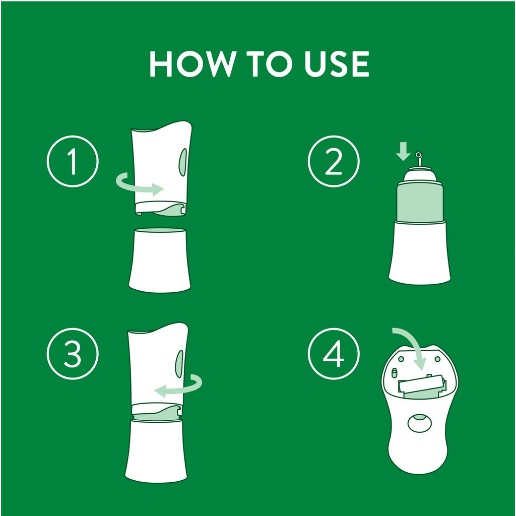 HOW TO USE

1

2

3

4