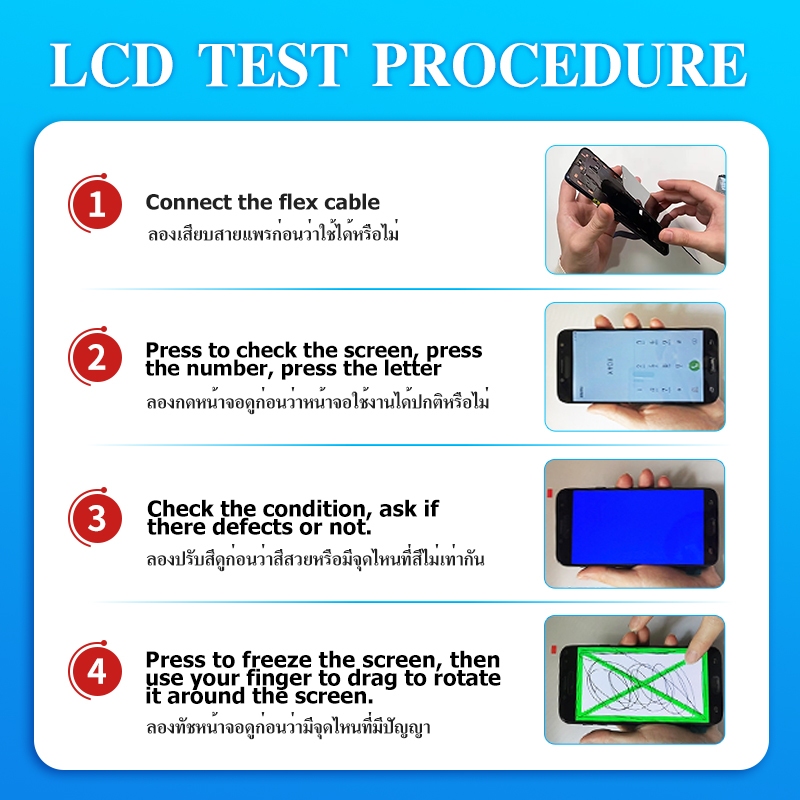 LCD TEST PROCEDURE

1

Connect the flex cable

ลองเสียบสายแพรก่อนว่าใช้ได้หรือไม่

2

Press to check the screen, press the number, press the letter

ลองกดหน้าจอดูก่อนว่าหน้าจอใช้งานได้ปกติหรือไม่

3

Check the condition, ask if there defects or not.

ลองปรับสีดูก่อนว่าสีสวยหรือมีจุดไหนที่สีไม่เท่ากัน

4

Press to freeze the screen, then use your finger to drag to rotate it around the screen.

ลองทัชหน้าจอดูก่อนว่ามีจุดไหนที่มีปัญญา