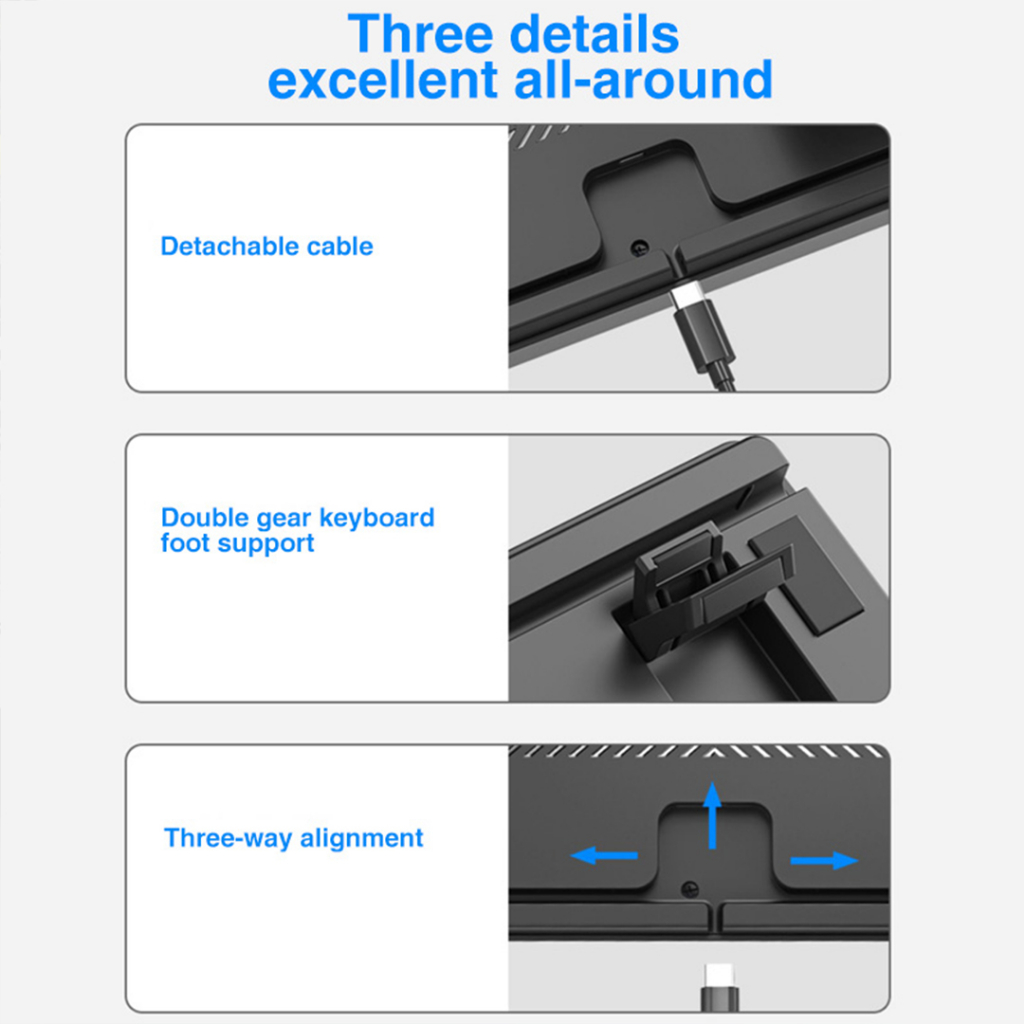 Three details
excellent all-around

Detachable cable

Double gear keyboard foot support

Three-way alignment