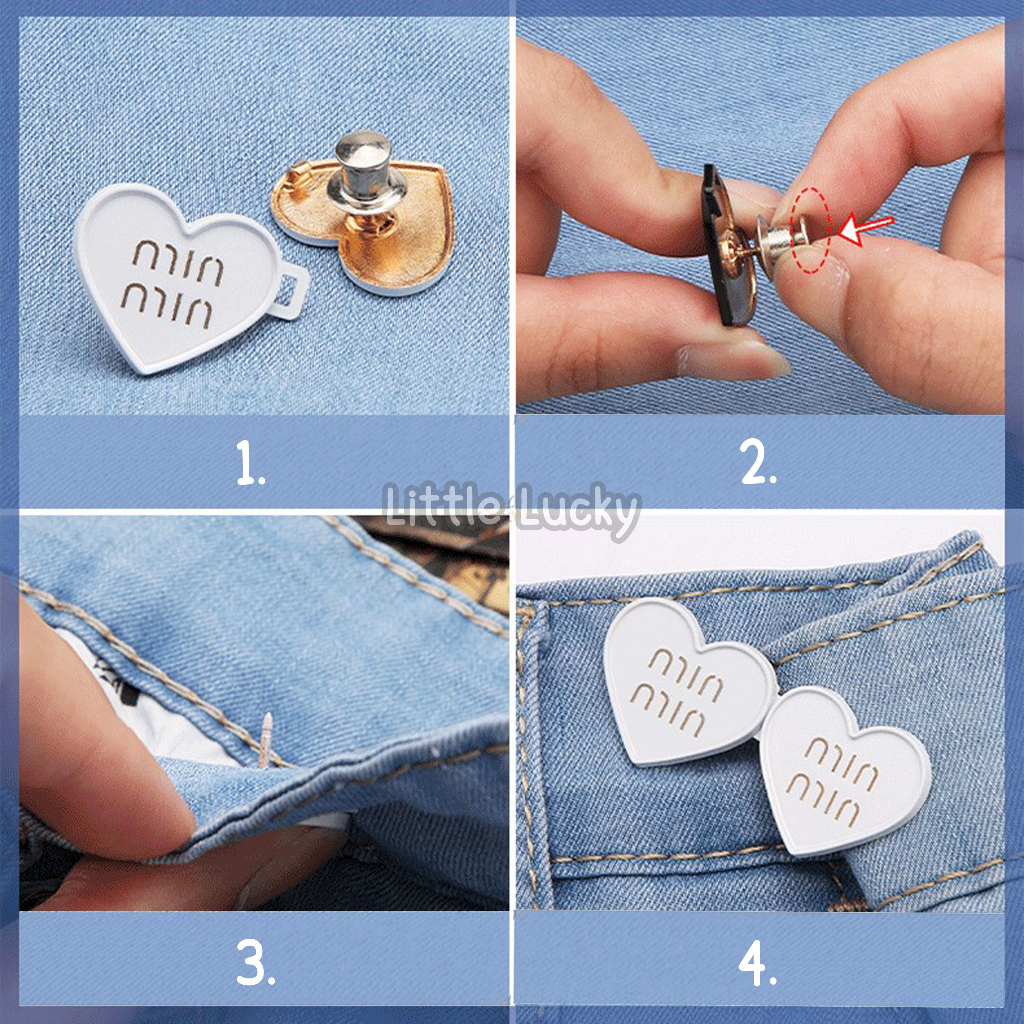 miu
miu

1.

2.

Little Lucky

3.

miu
miu

miu
miu

4.