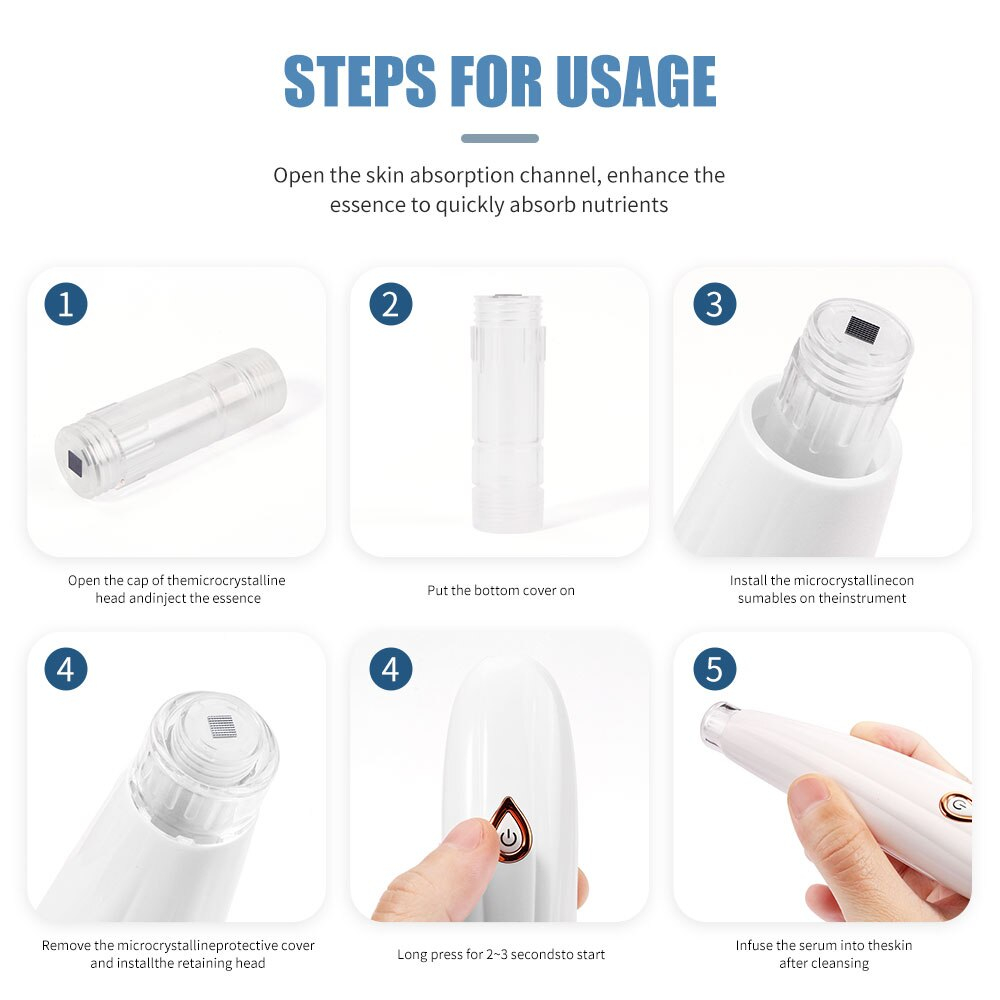 STEPS FOR USAGE

Open the skin absorption channel, enhance the essence to quickly absorb nutrients

1

Open the cap of themicrocrystalline head andinject the essence

2

Put the bottom cover on

3

Install the microcrystallinecon sumables on theinstrument

4

Remove the microcrystallineprotective cover and installthe retaining head

4

Long press for 2~3 secondsto start

5

Infuse the serum into theskin after cleansing