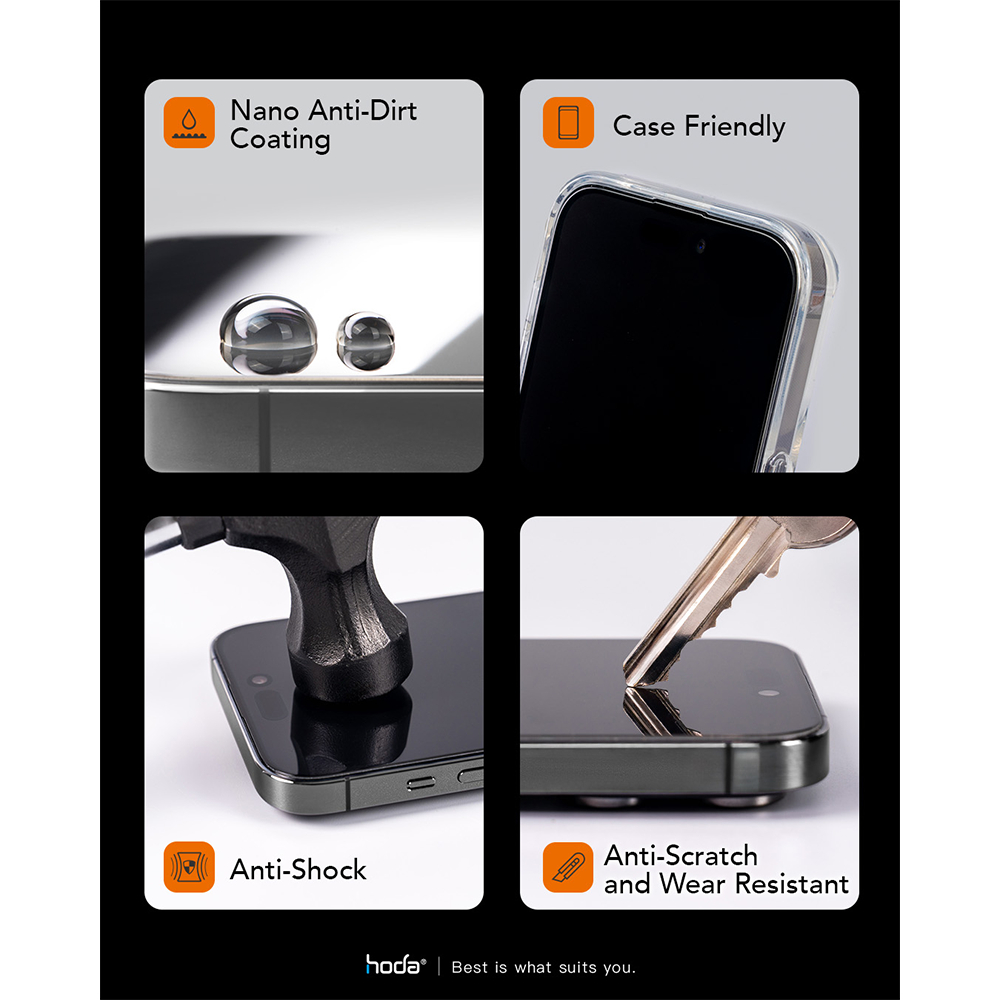 Nano Anti-Dirt Coating

Case Friendly

Anti-Shock

Anti-Scratch and Wear Resistant

hoda® | Best is what suits you.