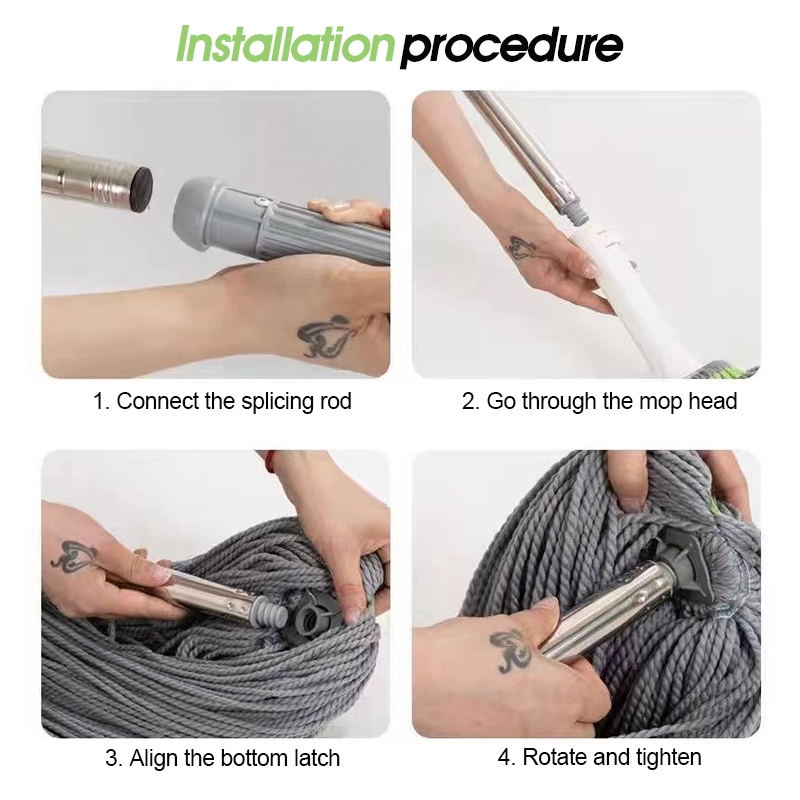 Installation procedure

1. Connect the splicing rod

2. Go through the mop head

3. Align the bottom latch

4. Rotate and tighten