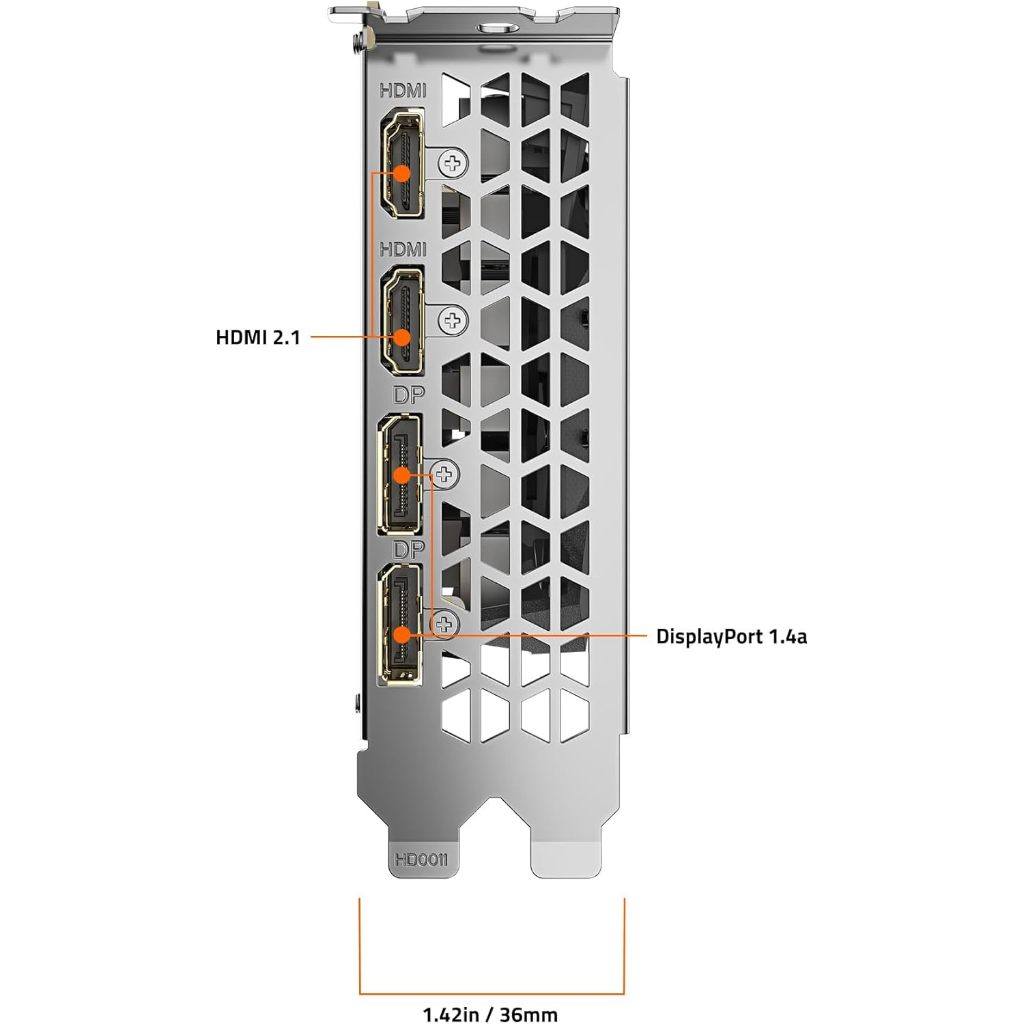 HDMI
HDMI
HDMI 2.1
DP
DP
DisplayPort 1.4a
HD0011
1.42in / 36mm