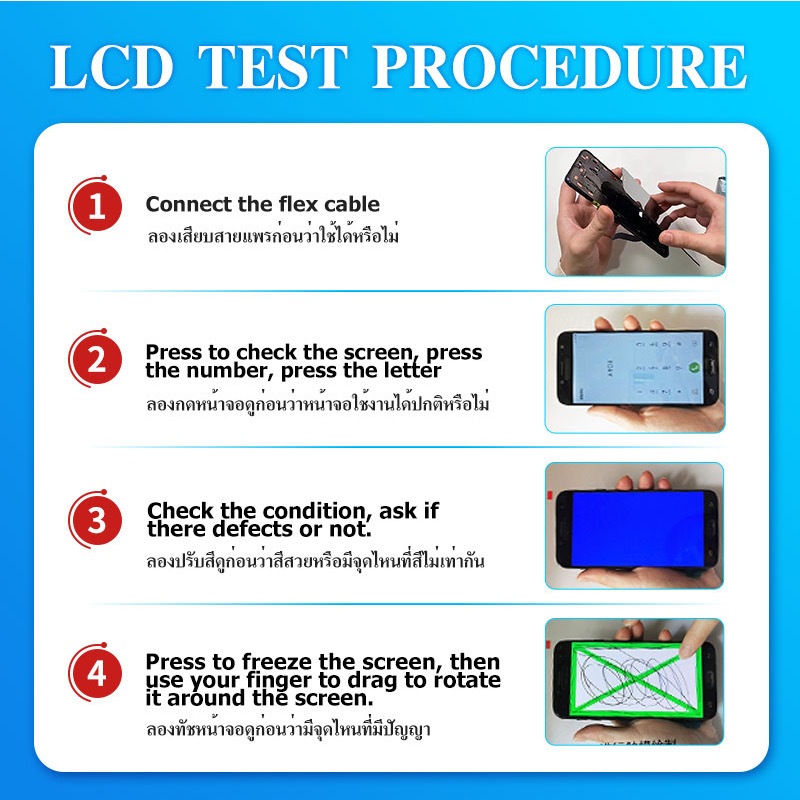 LCD TEST PROCEDURE

1

Connect the flex cable

ลองเสียบสายแพรก่อนว่าใช้ได้หรือไม่

2

Press to check the screen, press the number, press the letter

ลองกดหน้าจอดูก่อนว่าหน้าจอใช้งานได้ปกติหรือไม่

3

Check the condition, ask if there defects or not.

ลองปรับสีดูก่อนว่าสีสวยหรือมีจุดไหนที่สีไม่เท่ากัน

4

Press to freeze the screen, then use your finger to drag to rotate it around the screen.

ลองทัชหน้าจอดูก่อนว่ามีจุดไหนที่มีปัญญา