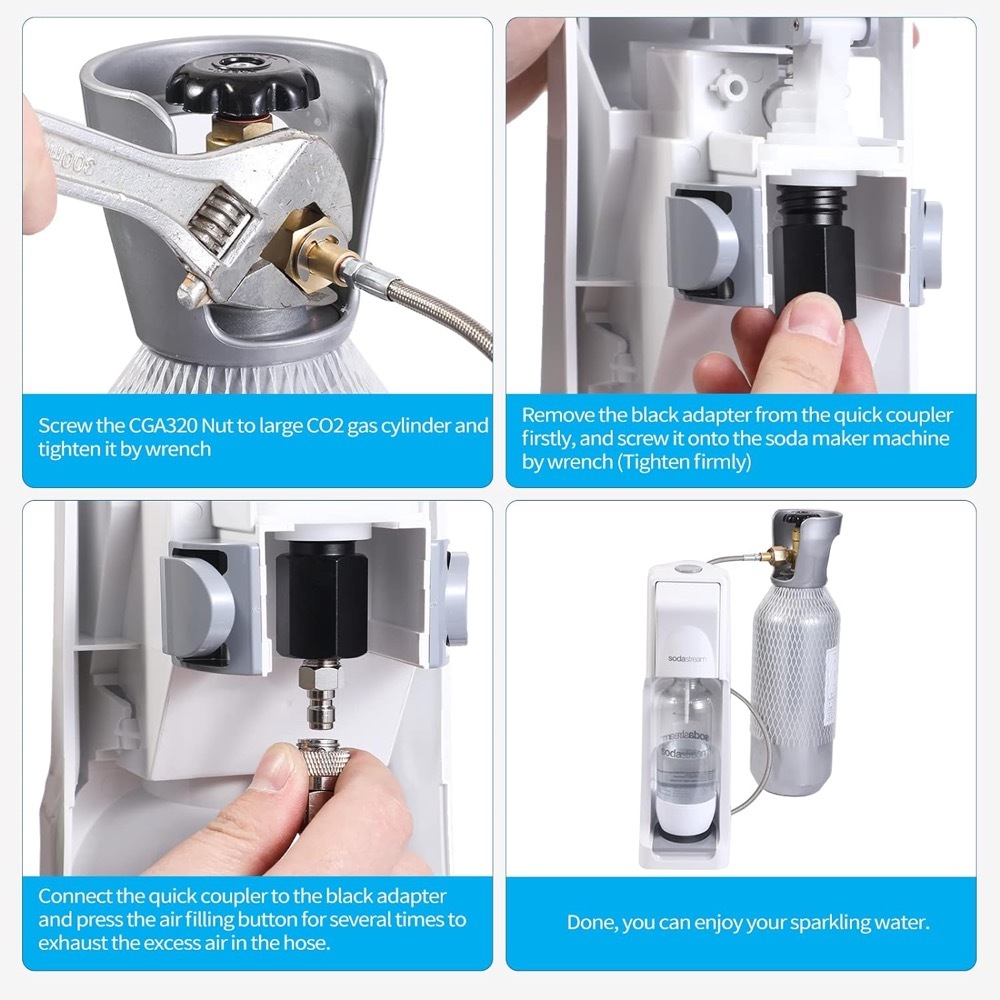 Screw the CGA320 Nut to large CO2 gas cylinder and tighten it by wrench

Remove the black adapter from the quick coupler firstly, and screw it onto the soda maker machine by wrench (Tighten firmly)

Connect the quick coupler to the black adapter and press the air filling button for several times to exhaust the excess air in the hose.

sodastream

sodastream

Done, you can enjoy your sparkling water.