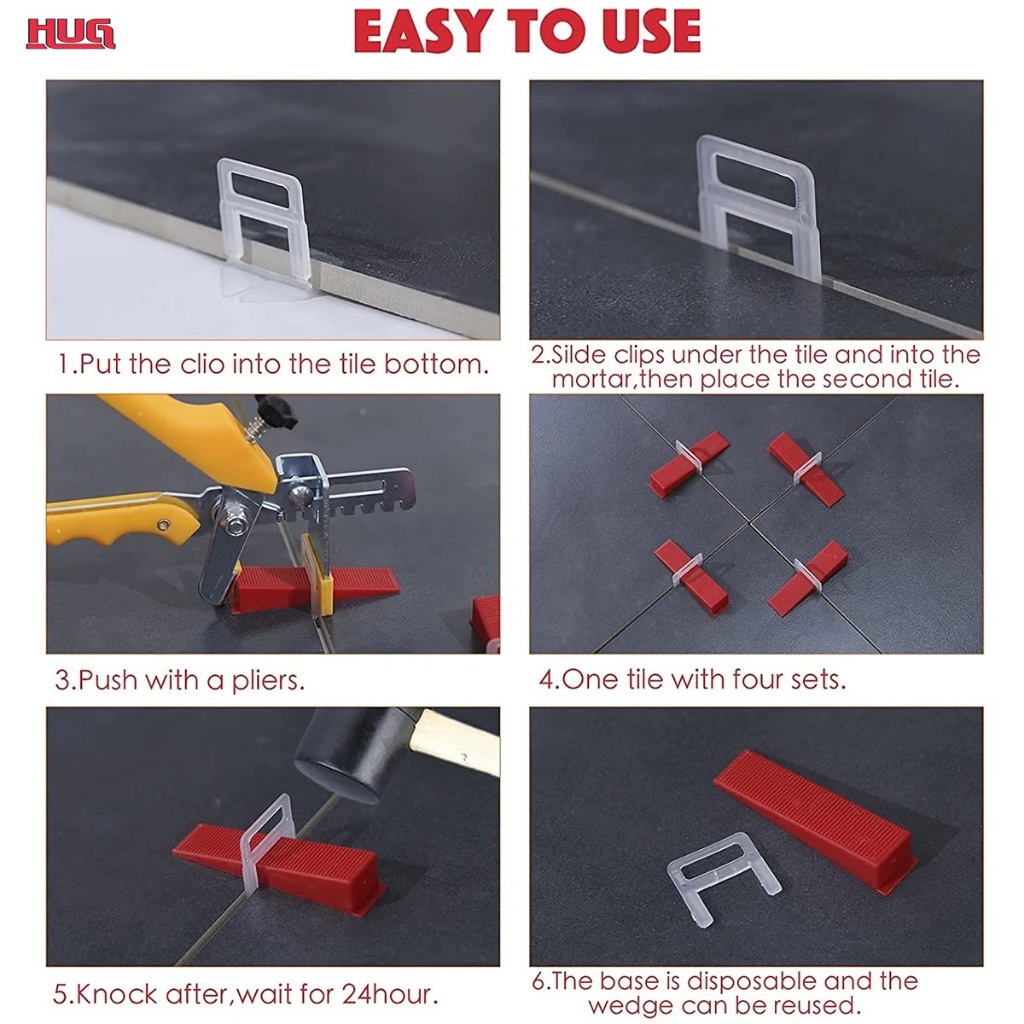 HUG

EASY TO USE

1.Put the clio into the tile bottom.

2.Silde clips under the tile and into the mortar,then place the second tile.

3.Push with a pliers.

4.One tile with four sets.

5.Knock after,wait for 24hour.

6.The base is disposable and the wedge can be reused.