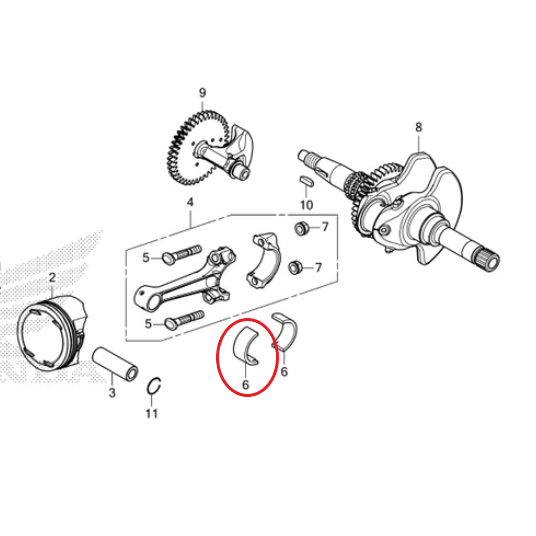 9
8
10
4
7
5
7
2
5
6
6
3
11