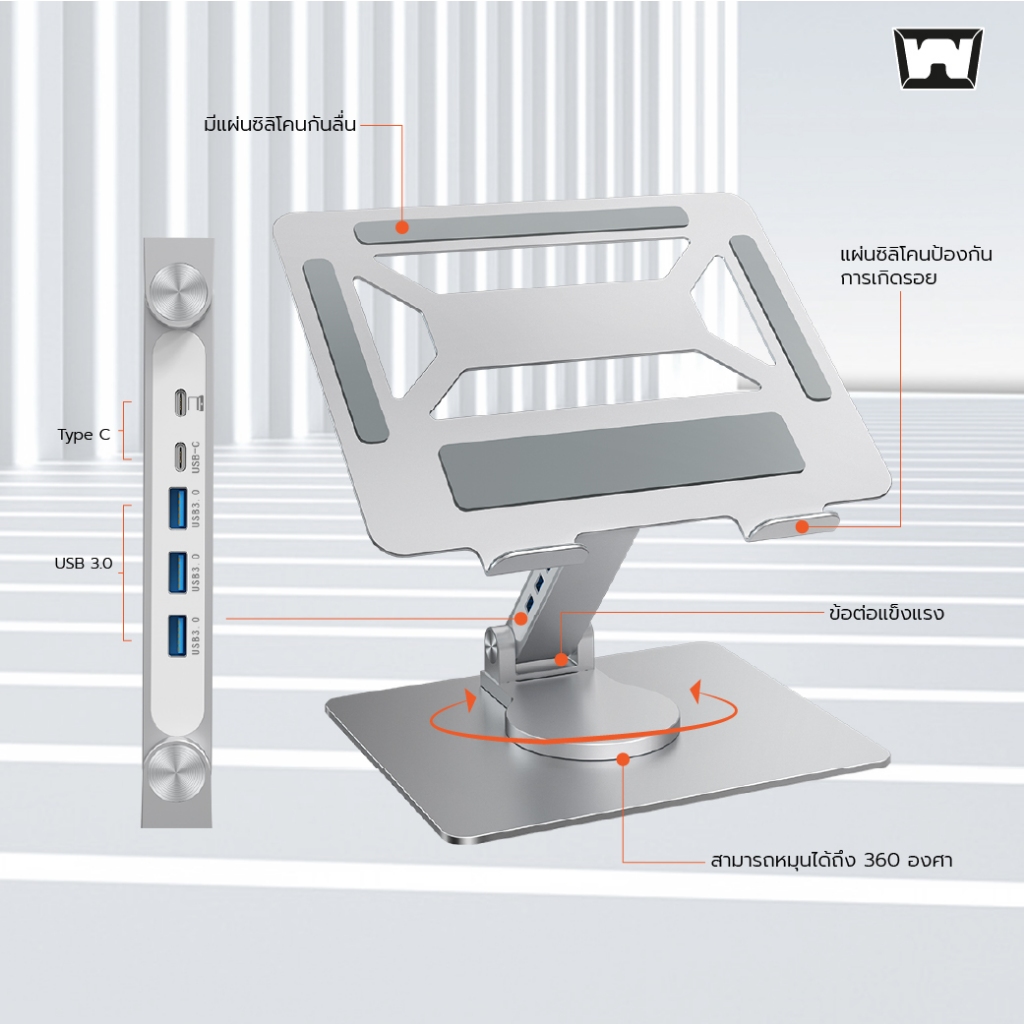 มีแผ่นซิลิโคนกันลื่น

แผ่นซิลิโคนป้องกันการเกิดรอย

Type C

USB-C

USB 3.0

USB3.0

USB3.0

USB3.0

ข้อต่อแข็งแรง

สามารถหมุนได้ถึง 360 องศา