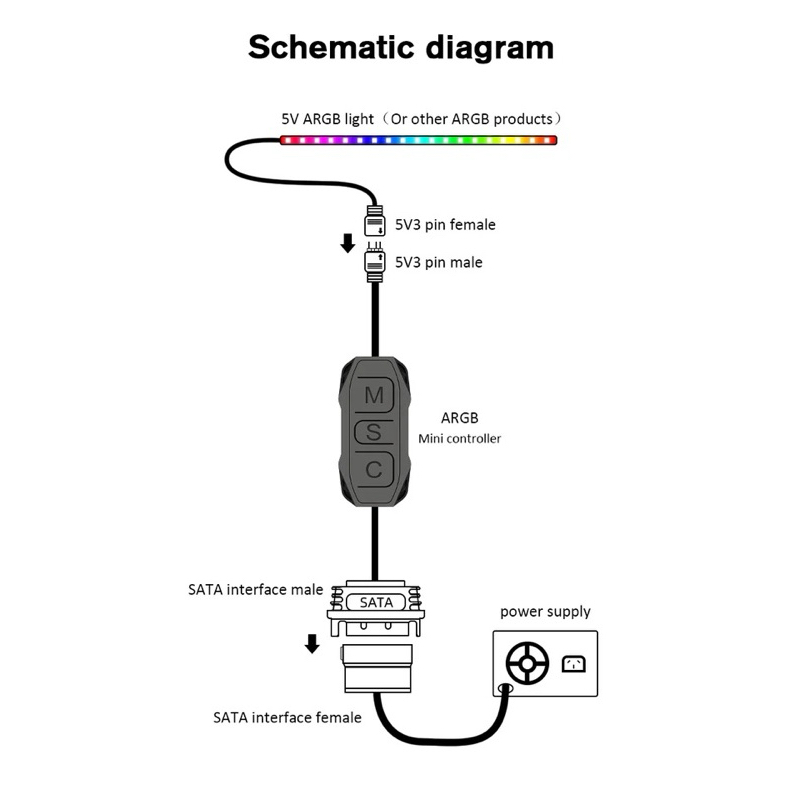 Schematic diagram

5V ARGB light（Or other ARGB products）

5V3 pin female

5V3 pin male

M

S

C

ARGB
Mini controller

SATA interface male

SATA

power supply

SATA interface female