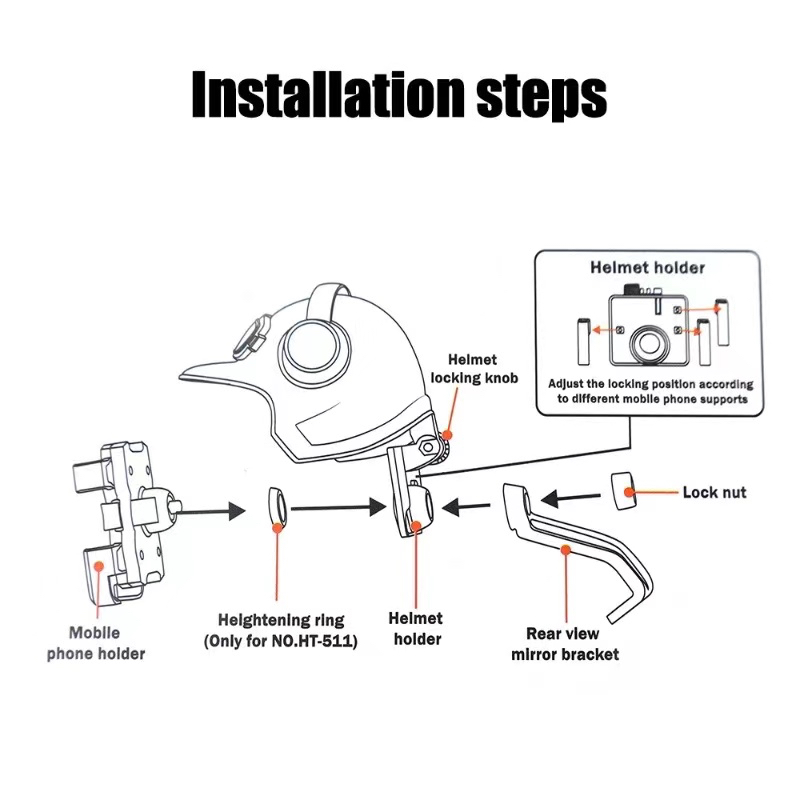 Installation steps

Helmet holder

Adjust the locking position according to different mobile phone supports

Helmet locking knob

Lock nut

Mobile phone holder

Heightening ring (Only for NO.HT-511)

Helmet holder

Rear view mirror bracket