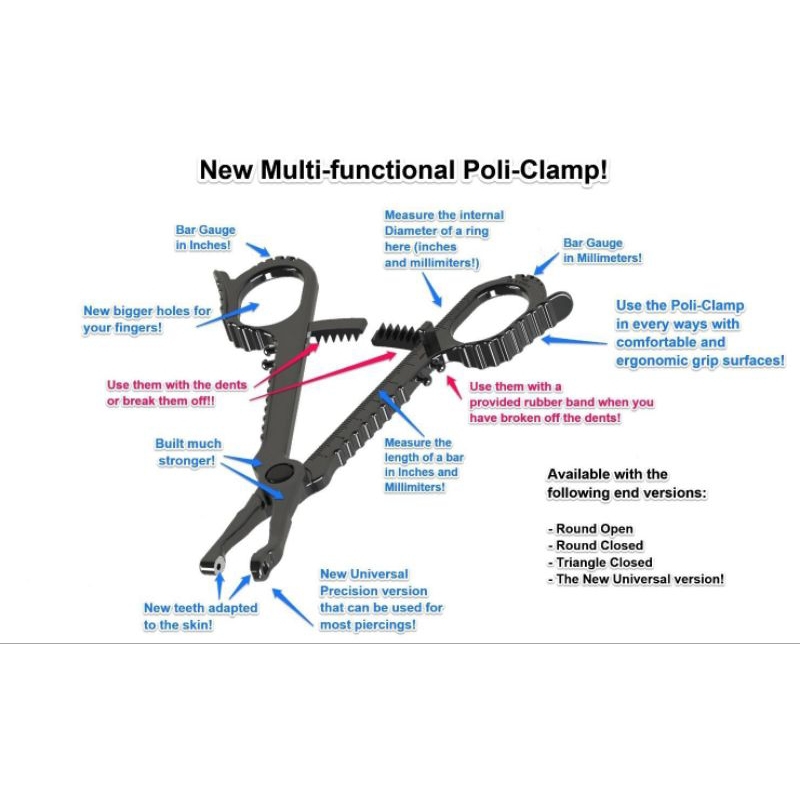 New Multi-functional Poli-Clamp!

Bar Gauge in Inches!

Measure the internal Diameter of a ring here (inches and millimiters!)

Bar Gauge in Millimeters!

New bigger holes for your fingers!

Use the Poli-Clamp in every ways with comfortable and ergonomic grip surfaces!

Use them with the dents or break them off!!

Use them with a provided rubber band when you have broken off the dents!

Built much stronger!

Measure the length of a bar in Inches and Millimiters!

Available with the following end versions:

- Round Open
- Round Closed
- Triangle Closed
- The New Universal version!

New teeth adapted to the skin!

New Universal Precision version that can be used for most piercings!