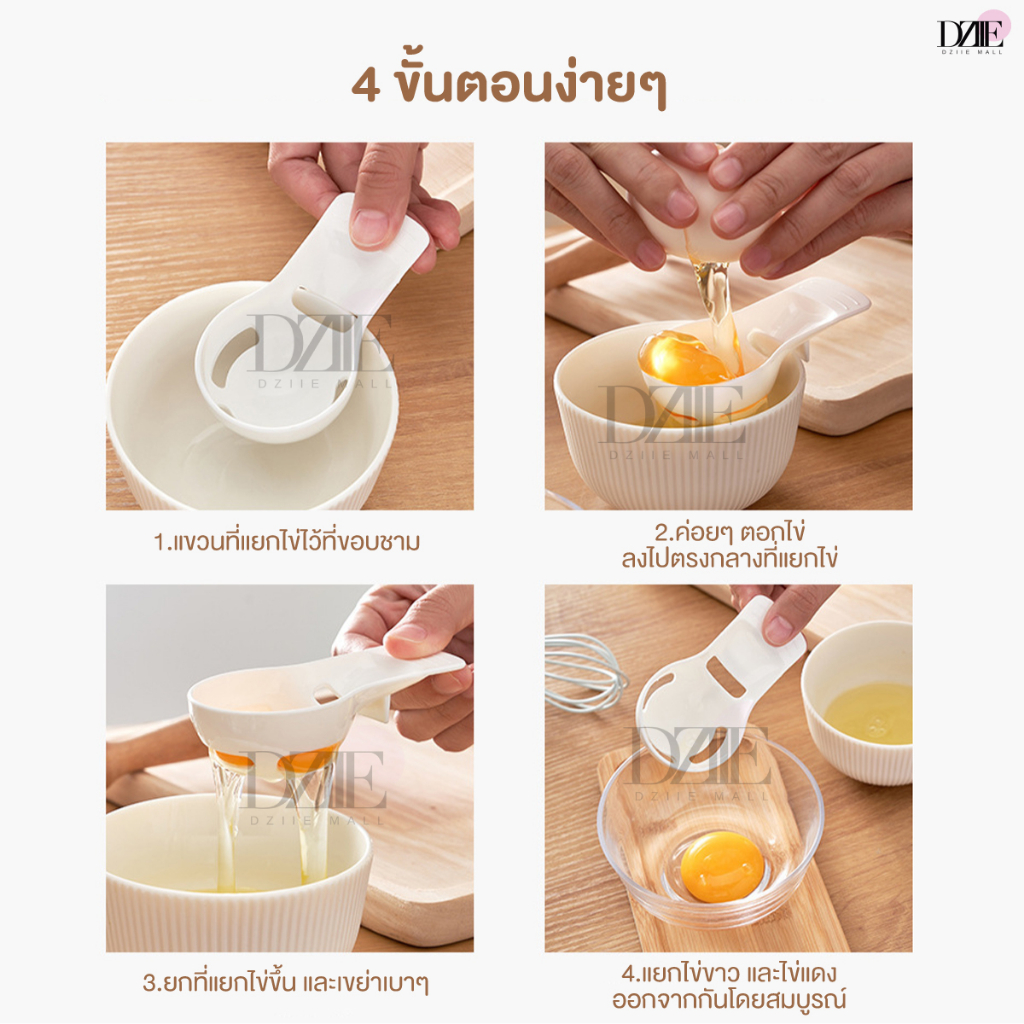 DZIIE
DZIIE MALL

4 ขั้นตอนง่ายๆ

DZIIE
DZIIE MALL

DZIIE
DZIIE MALL

1.แขวนที่แยกไข่ไว้ที่ขอบชาม

2.ค่อยๆ ตอกไข่
ลงไปตรงกลางที่แยกไข่

DZIIE
DZIIE MALL

DZIIE
DZIIE MALL

3.ยกที่แยกไข่ขึ้น และเขย่าเบาๆ

4.แยกไข่ขาว และไข่แดง
ออกจากกันโดยสมบูรณ์