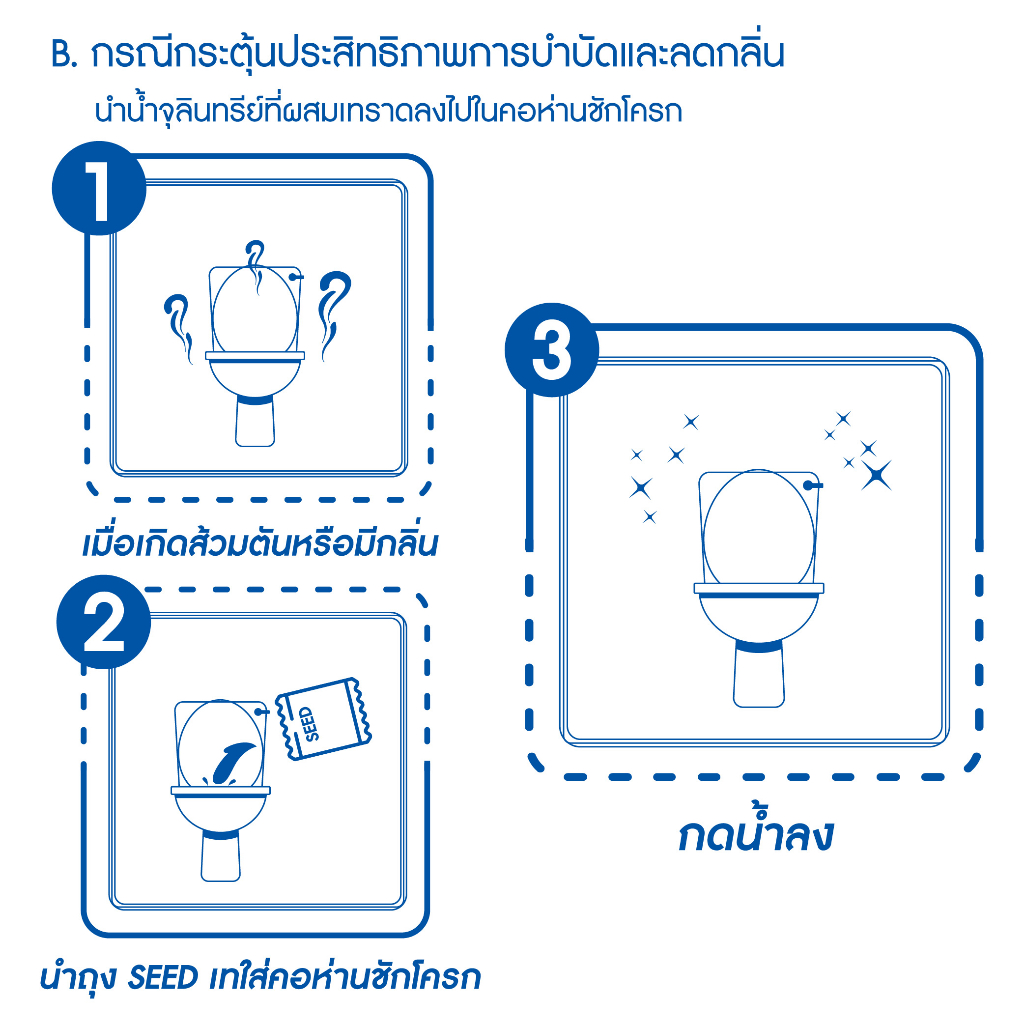 B. กรณีกระตุ้นประสิทธิภาพการบำบัดและลดกลิ่น

นำน้ำจุลินทรีย์ที่ผสมเทราดลงไปในคอห่านชักโครก

1

เมื่อเกิดส้วมตันหรือมีกลิ่น

2

SEED

นำถุง SEED เทใส่คอห่านชักโครก

3

กดน้ำลง