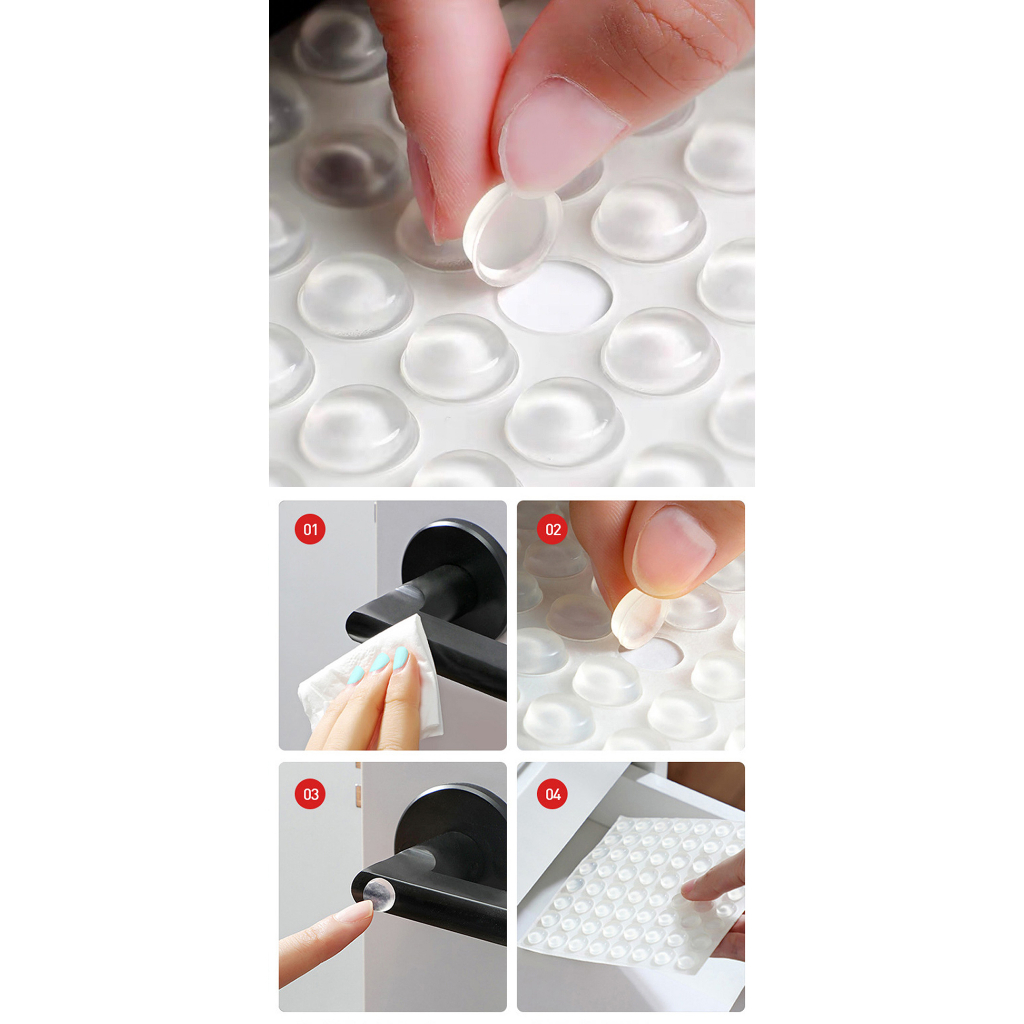 01

02

03

04