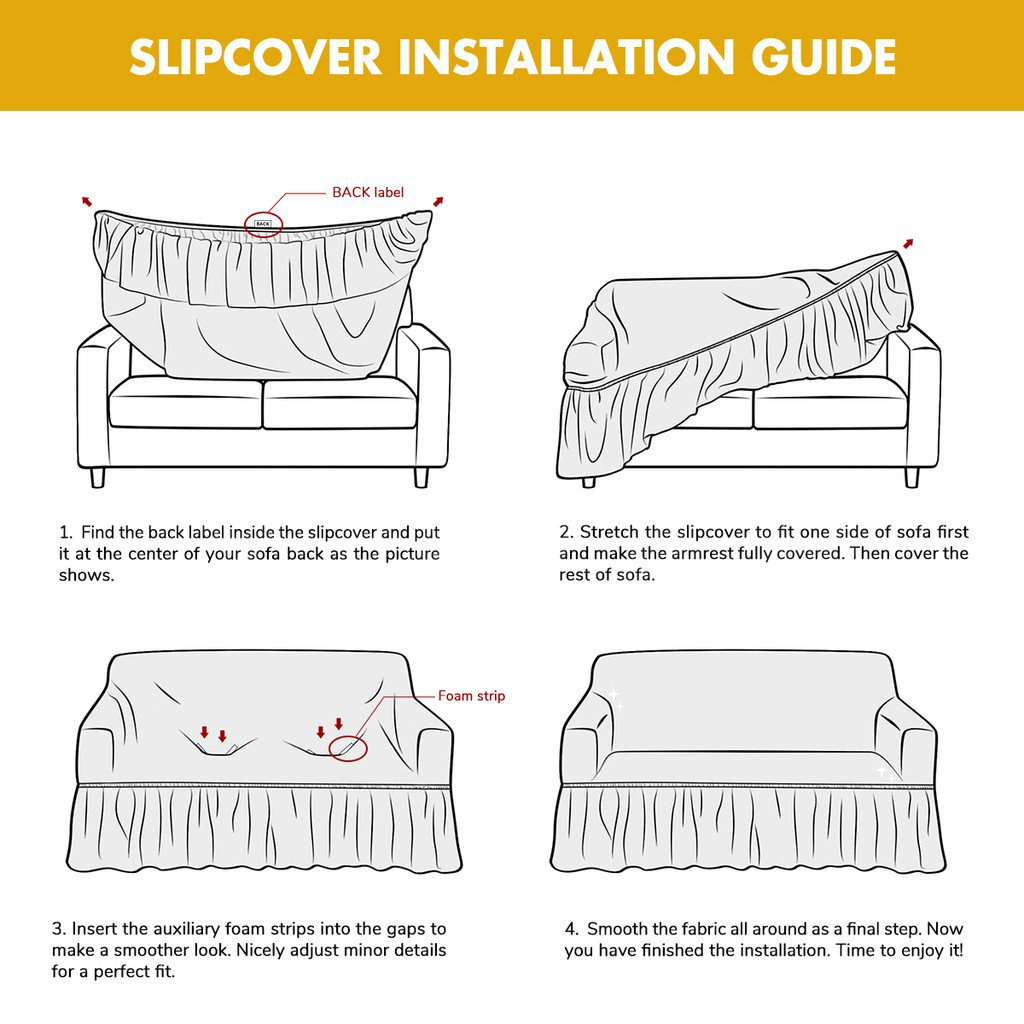 SLIPCOVER INSTALLATION GUIDE

BACK label

BACK

1. Find the back label inside the slipcover and put it at the center of your sofa back as the picture shows.

2. Stretch the slipcover to fit one side of sofa first and make the armrest fully covered. Then cover the rest of sofa.

Foam strip

3. Insert the auxiliary foam strips into the gaps to make a smoother look. Nicely adjust minor details for a perfect fit.

4. Smooth the fabric all around as a final step. Now you have finished the installation. Time to enjoy it!