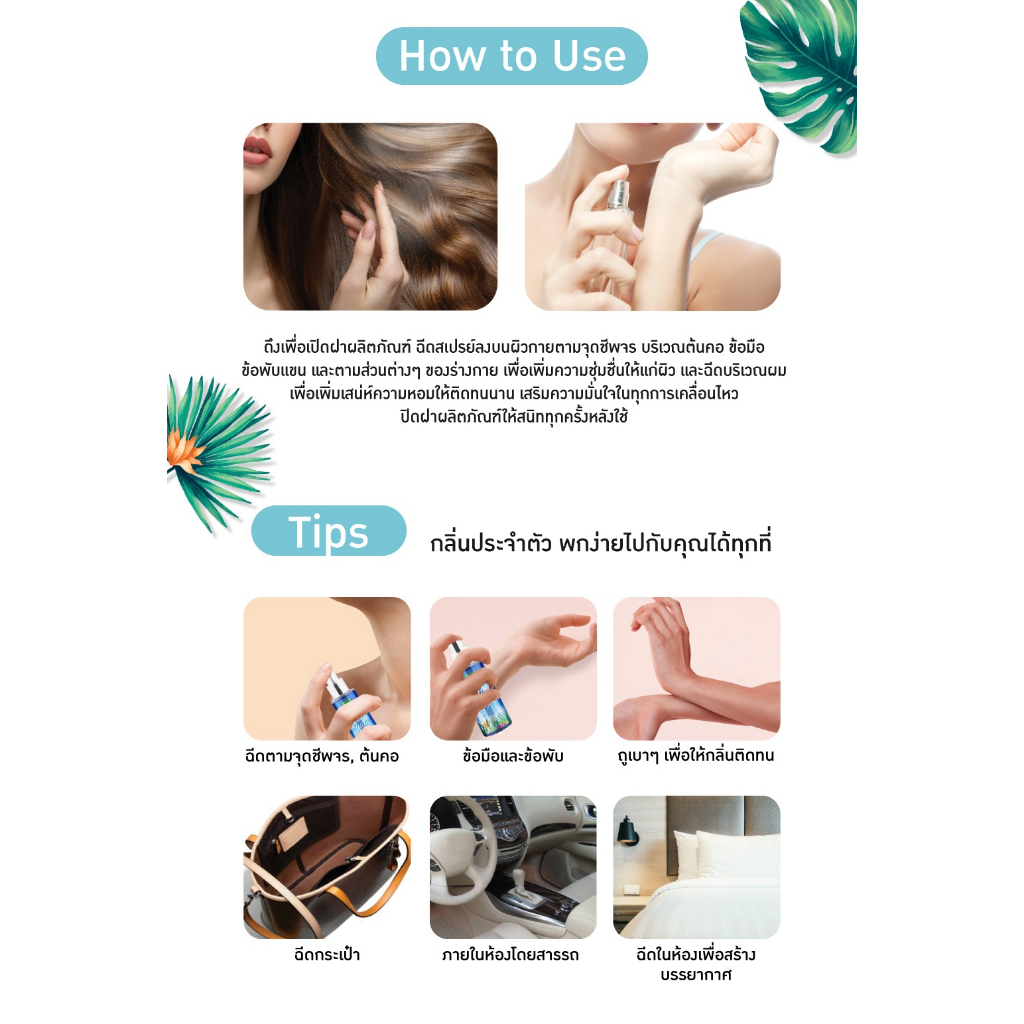 How to Use

ดึงเพื่อเปิดฝาผลิตภัณฑ์ ฉีดสเปรย์ลงบนผิวกายตามจุดชีพจร บริเวณต้นคอ ข้อมือ ข้อพับแขน และตามส่วนต่างๆ ของร่างกาย เพื่อเพิ่มความชุ่มชื่นให้แก่ผิว และฉีดบริเวณผม เพื่อเพิ่มเสน่ห์ความหอมให้ติดทนนาน เสริมความมั่นใจในทุกการเคลื่อนไหว ปิดฝาผลิตภัณฑ์ให้สนิททุกครั้งหลังใช้

Tips

กลิ่นประจำตัว พกง่ายไปกับคุณได้ทุกที่

ฉีดตามจุดชีพจร, ต้นคอ

ข้อมือและข้อพับ

ถูเบาๆ เพื่อให้กลิ่นติดทน

ฉีดกระเป๋า

ภายในห้องโดยสารรถ

ฉีดในห้องเพื่อสร้างบรรยากาศ