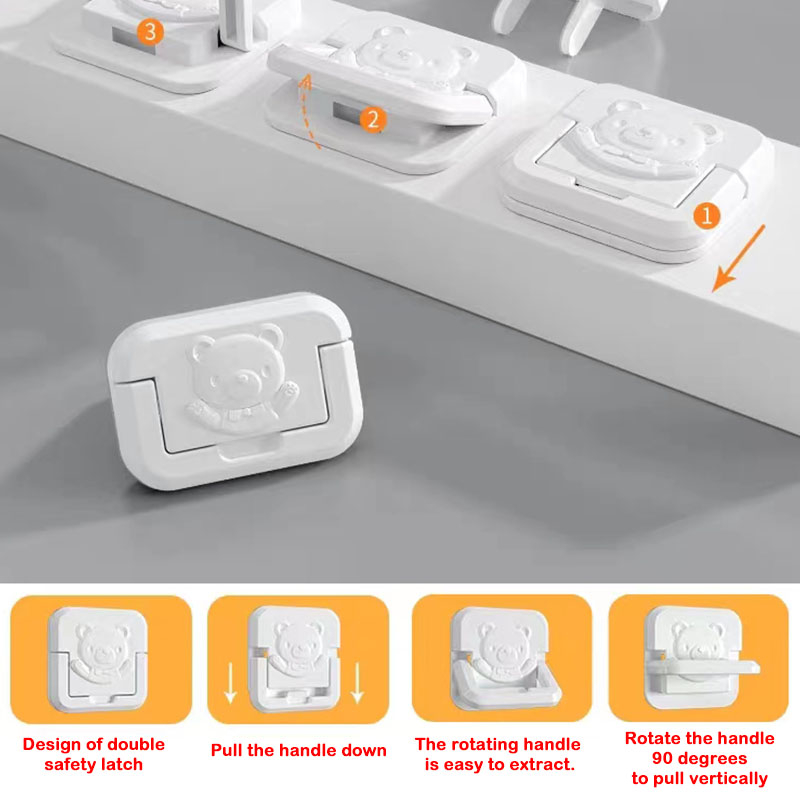 3
2
1

Design of double safety latch

Pull the handle down

The rotating handle is easy to extract.

Rotate the handle 90 degrees to pull vertically