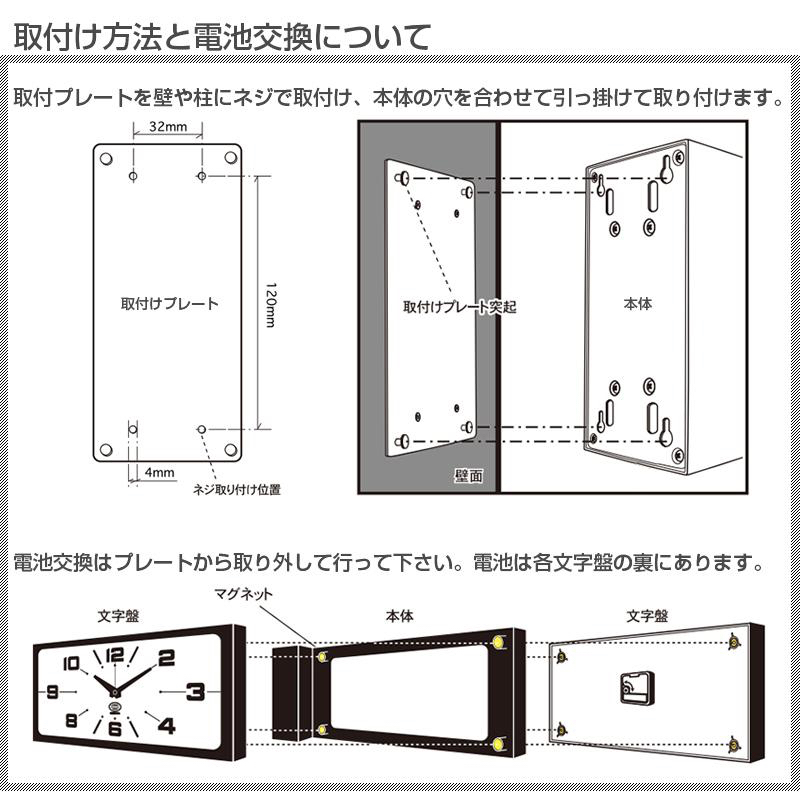 取付け方法と電池交換について

取付プレートを壁や柱にネジで取付け、本体の穴を合わせて引っ掛けて取り付けます。

32mm

取付けプレート

120mm

4mm

ネジ取り付け位置

取付けプレート突起

本体

壁面

電池交換はプレートから取り外して行って下さい。電池は各文字盤の裏にあります。

文字盤

マグネット

本体

文字盤

10 12 2

9 3

8 6 4