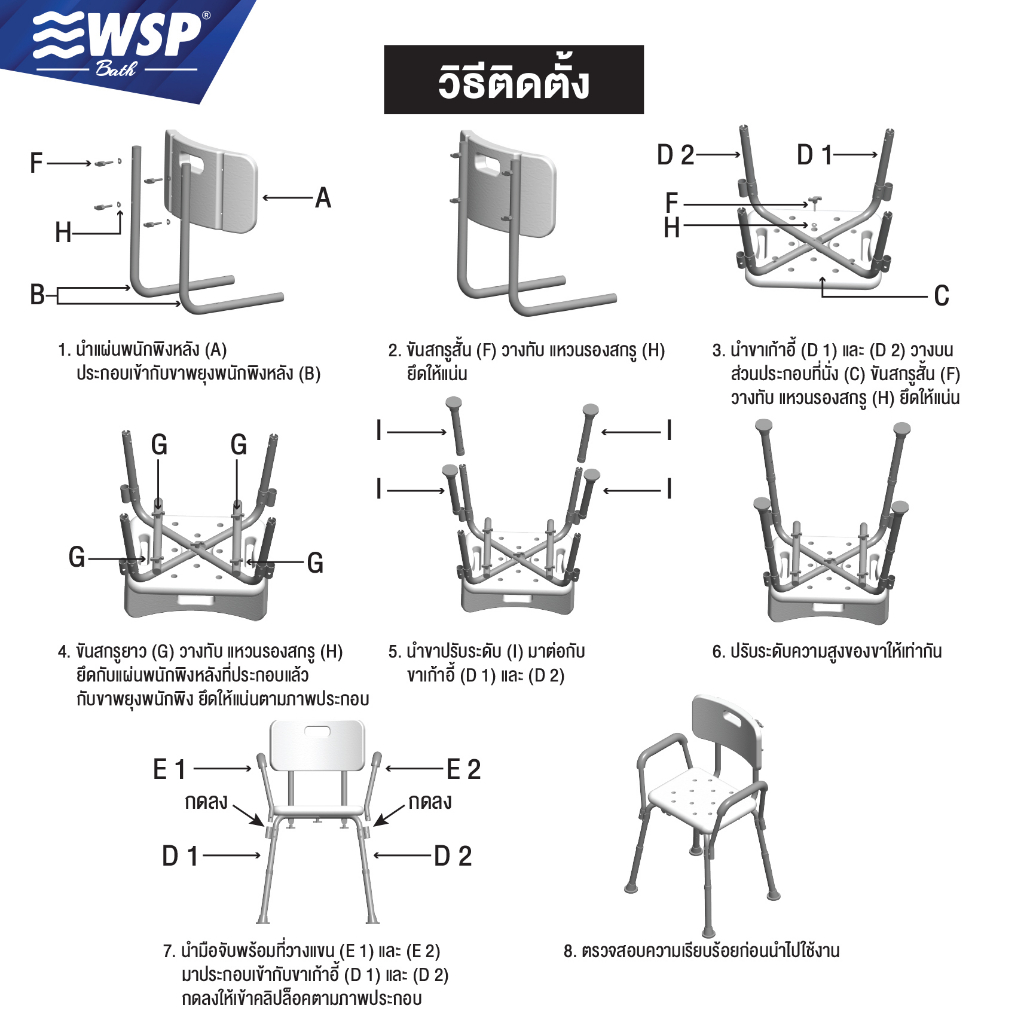 WSP®
Bath

วิธีติดตั้ง

F
H
B
A

1. นำแผ่นพนักพิงหลัง (A) ประกอบเข้ากับขาพยุงพนักพิงหลัง (B)

2. ขันสกรูสั้น (F) วางทับ แหวนรองสกรู (H) ยึดให้แน่น

D 2
D 1
F
H
C

3. นำขาเก้าอี้ (D 1) และ (D 2) วางบนส่วนประกอบที่นั่ง (C) ขันสกรูสั้น (F) วางทับ แหวนรองสกรู (H) ยึดให้แน่น

G
G
G
G

4. ขันสกรูยาว (G) วางทับ แหวนรองสกรู (H) ยึดกับแผ่นพนักพิงหลังที่ประกอบแล้ว กับขาพยุงพนักพิง ยึดให้แน่นตามภาพประกอบ

I
I
I
I

5. นำขาปรับระดับ (I) มาต่อกับขาเก้าอี้ (D 1) และ (D 2)

6. ปรับระดับความสูงของขาให้เท่ากัน

E 1
E 2
กดลง
กดลง
D 1
D 2

7. นำมือจับพร้อมที่วางแขน (E 1) และ (E 2) มาประกอบเข้ากับขาเก้าอี้ (D 1) และ (D 2) กดลงให้เข้าคลิปล็อคตามภาพประกอบ

8. ตรวจสอบความเรียบร้อยก่อนนำไปใช้งาน